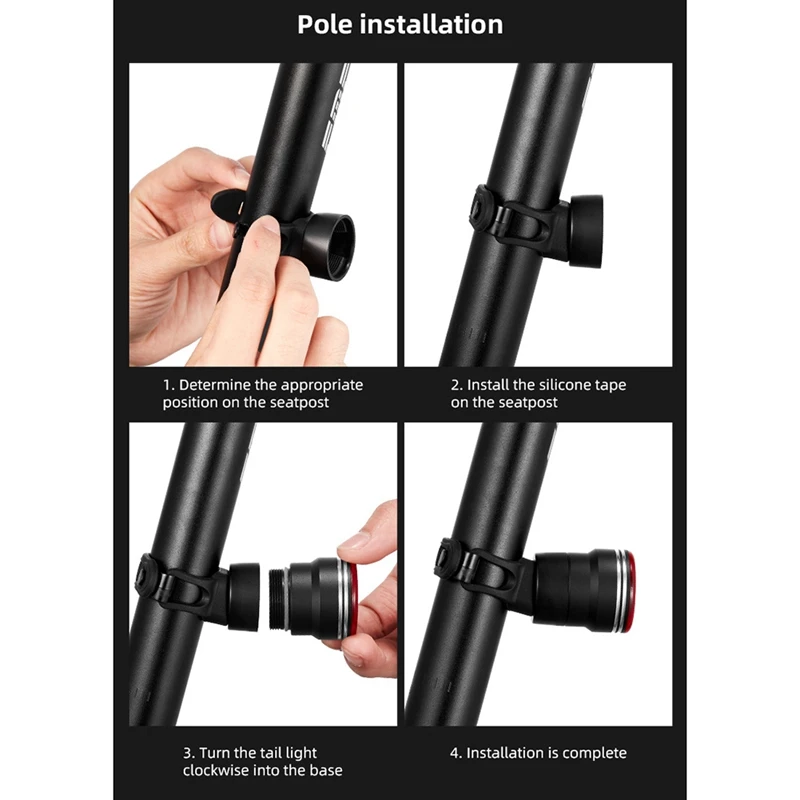 Pole installation

1. Determine the appropriate position on the seatpost

2. Install the silicone tape on the seatpost

3. Turn the tail light clockwise into the base

4. Installation is complete