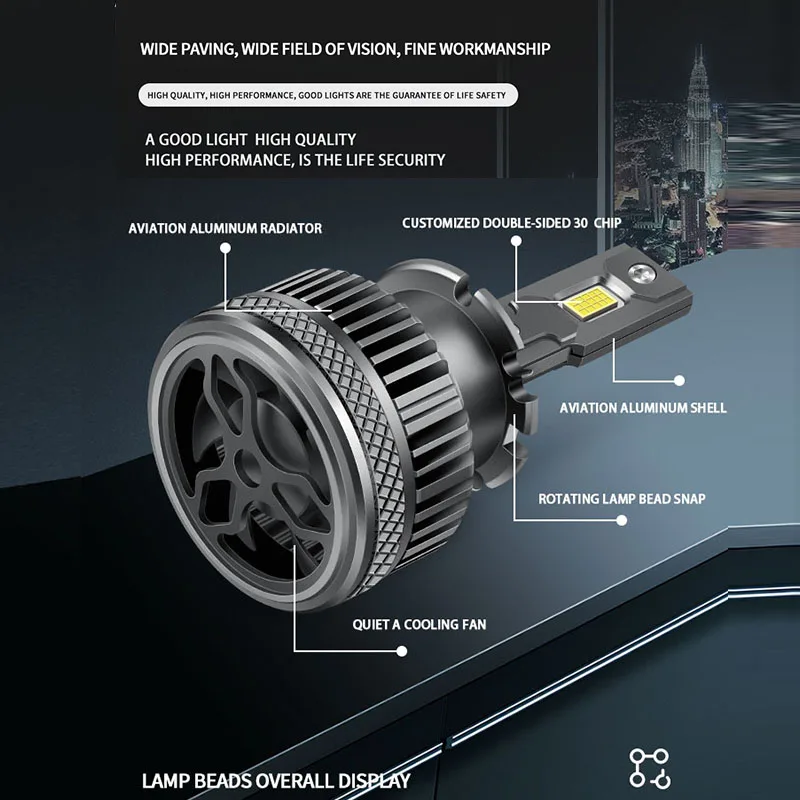 WIDE PAVING, WIDE FIELD OF VISION, FINE WORKMANSHIP

HIGH QUALITY, HIGH PERFORMANCE, GOOD LIGHTS ARE THE GUARANTEE OF LIFE SAFETY

A GOOD LIGHT HIGH QUALITY
HIGH PERFORMANCE, IS THE LIFE SECURITY

AVIATION ALUMINUM RADIATOR

CUSTOMIZED DOUBLE-SIDED 30 CHIP

AVIATION ALUMINUM SHELL

ROTATING LAMP BEAD SNAP

QUIET A COOLING FAN

LAMP BEADS OVERALL DISPLAY