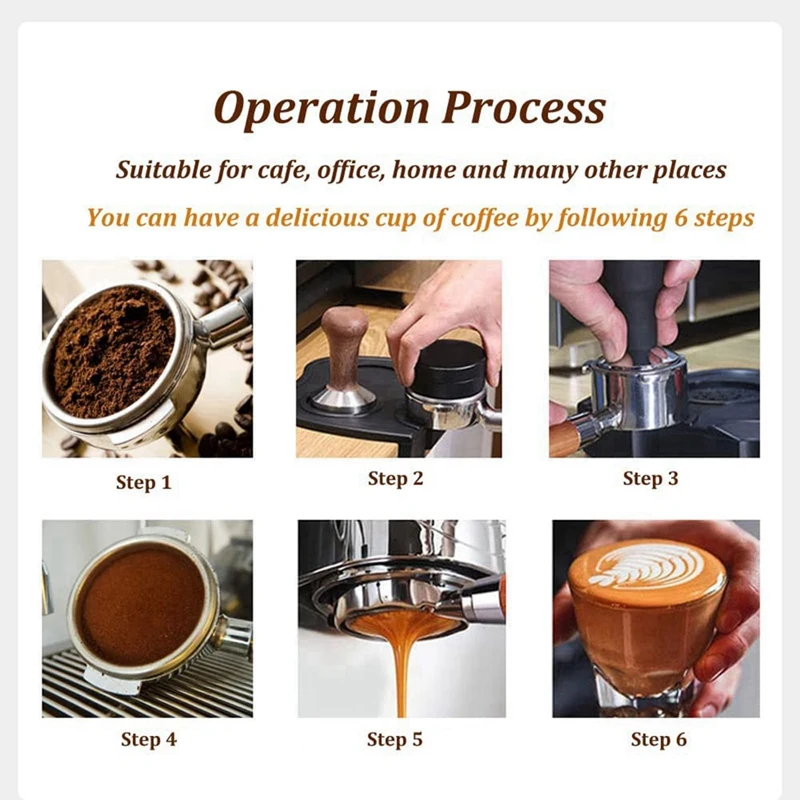 Operation Process

Suitable for cafe, office, home and many other places

You can have a delicious cup of coffee by following 6 steps

Step 1

Step 2

Step 3

Step 4

Step 5

Step 6