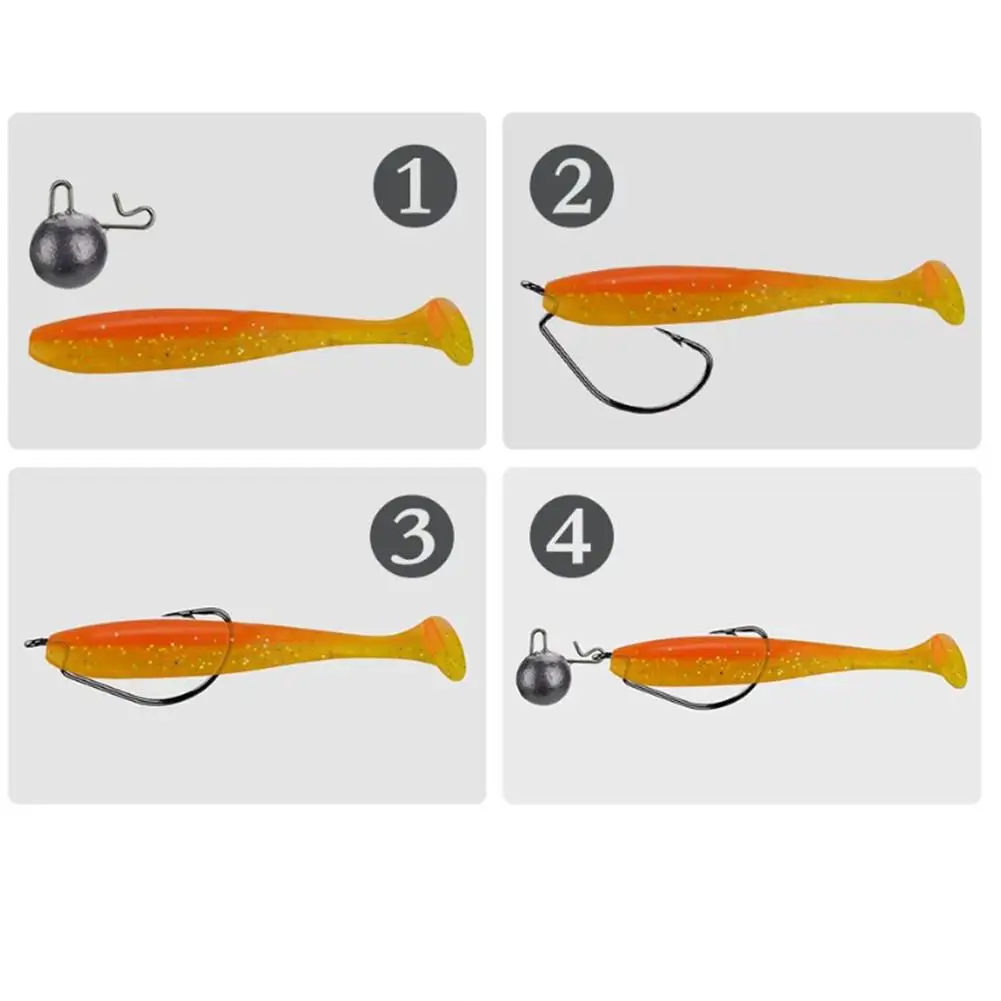 1

2

3

4