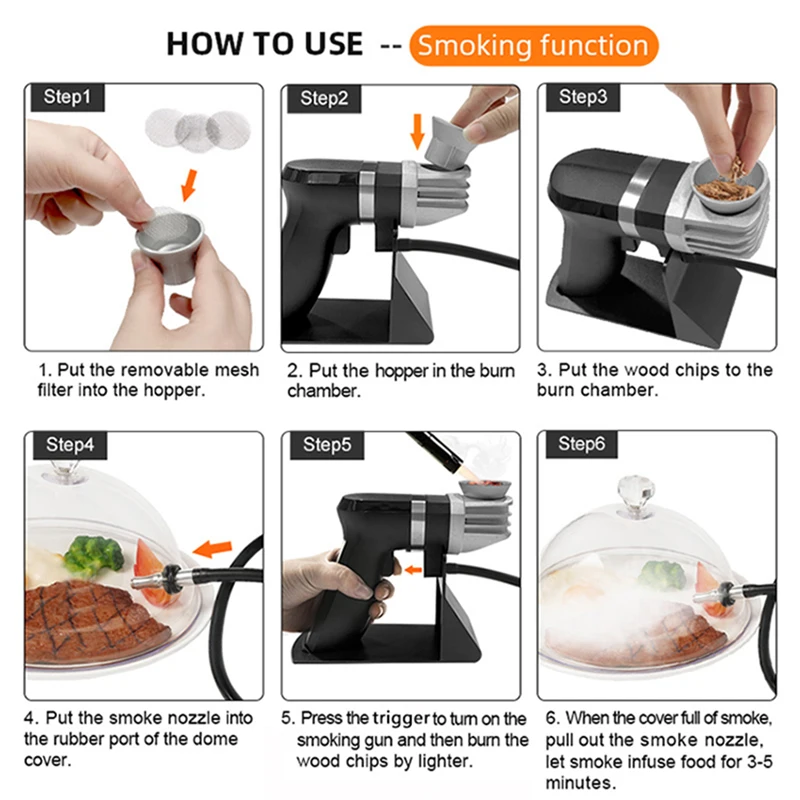 HOW TO USE -- Smoking function

Step1

1. Put the removable mesh filter into the hopper.

Step2

2. Put the hopper in the burn chamber.

Step3

3. Put the wood chips to the burn chamber.

Step4

4. Put the smoke nozzle into the rubber port of the dome cover.

Step5

5. Press the trigger to turn on the smoking gun and then burn the wood chips by lighter.

Step6

6. When the cover full of smoke, pull out the smoke nozzle, let smoke infuse food for 3-5 minutes.