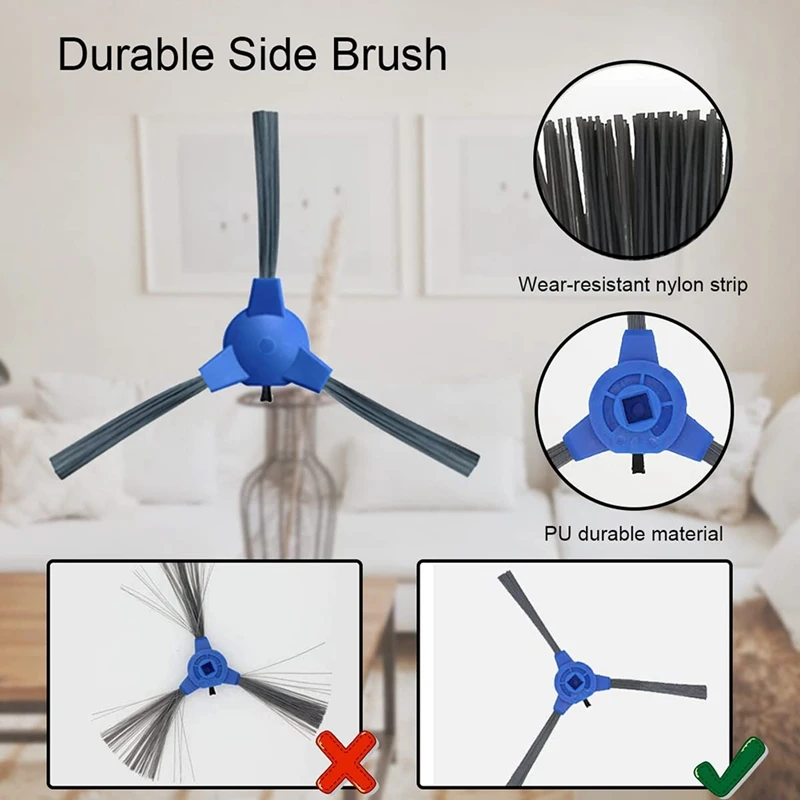 Durable Side Brush

Wear-resistant nylon strip

PU durable material