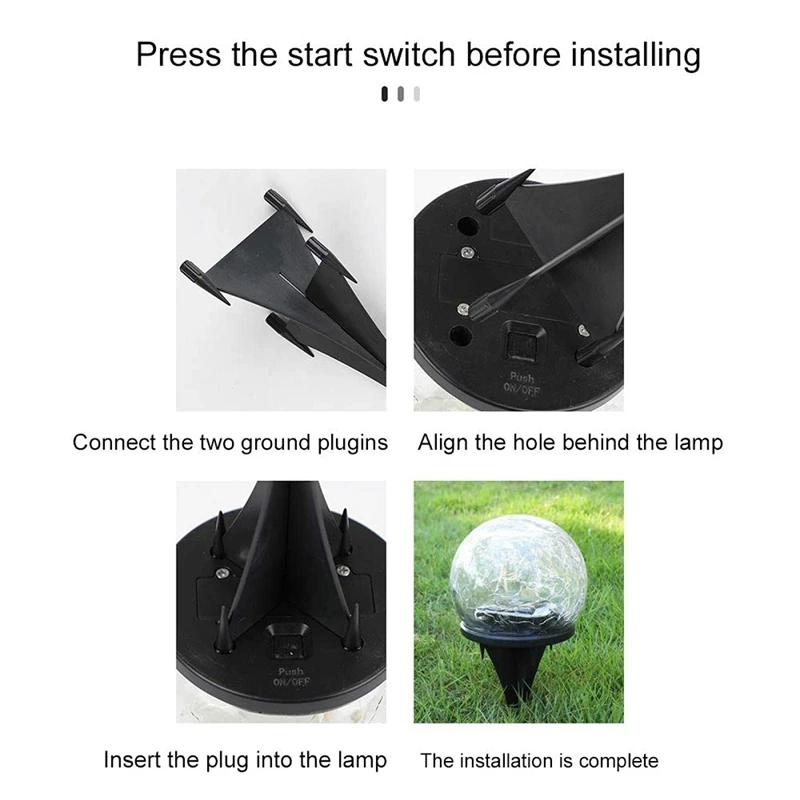 Press the start switch before installing

Push
ON/OFF

Connect the two ground plugins

Align the hole behind the lamp

Push
ON/OFF

Insert the plug into the lamp

The installation is complete