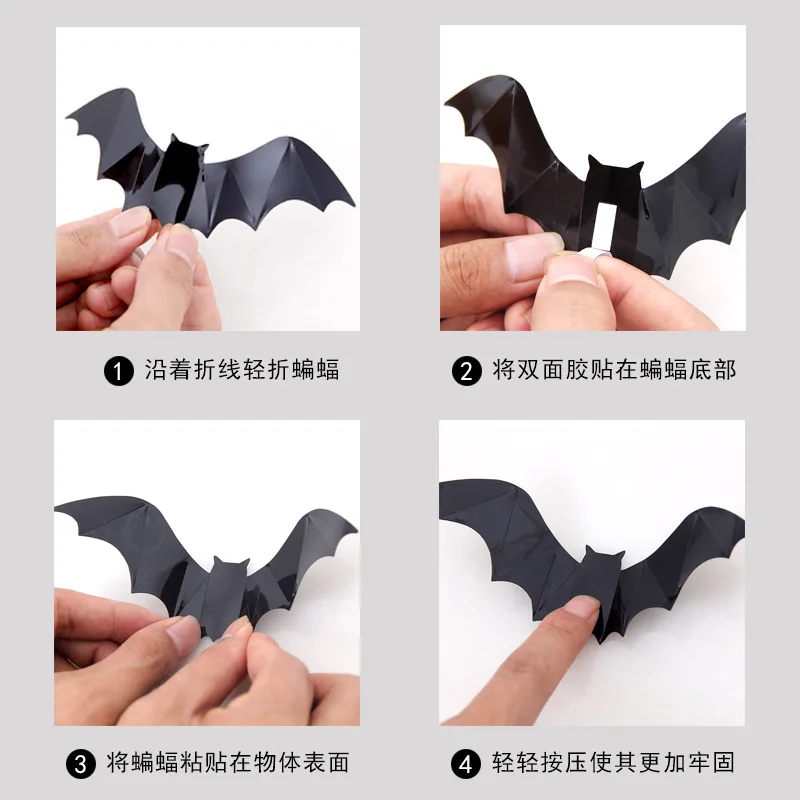 1 沿着折线轻折蝙蝠

2 将双面胶贴在蝙蝠底部

3 将蝙蝠粘贴在物体表面

4 轻轻按压使其更加牢固