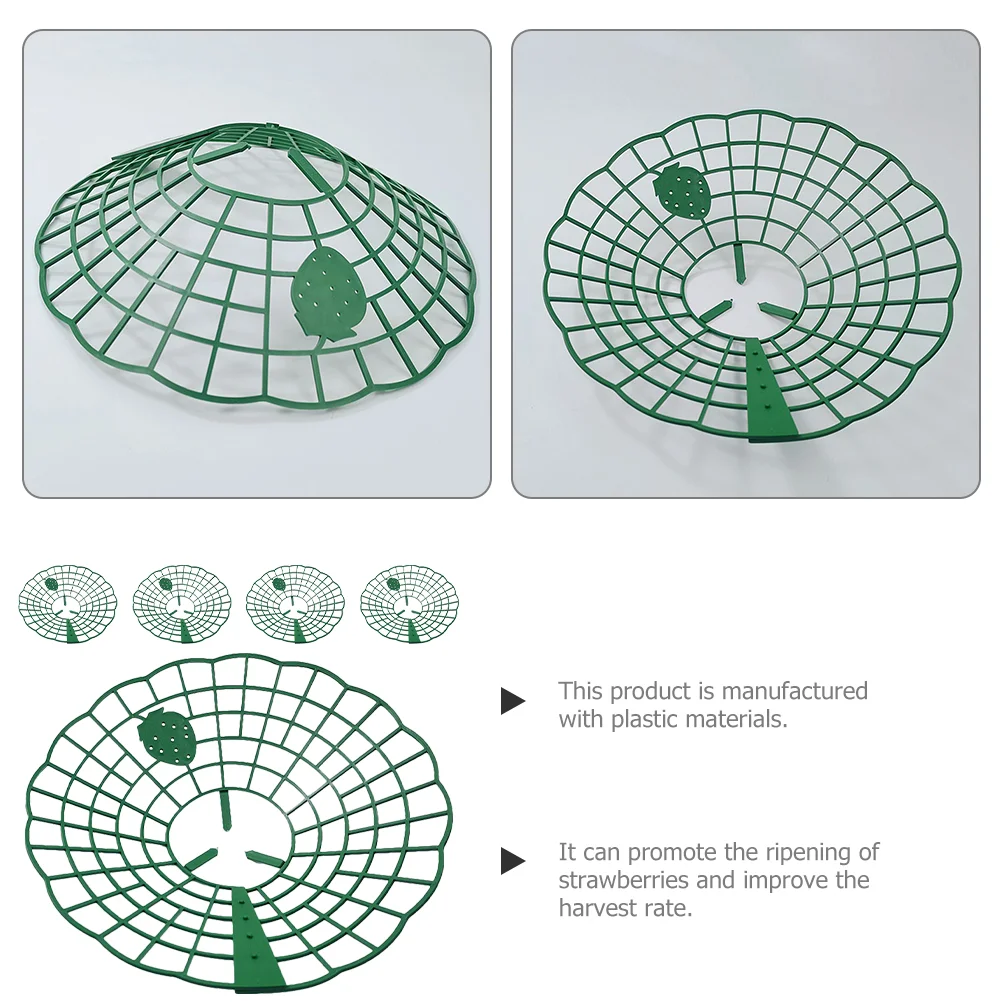 This product is manufactured with plastic materials.

It can promote the ripening of strawberries and improve the harvest rate.