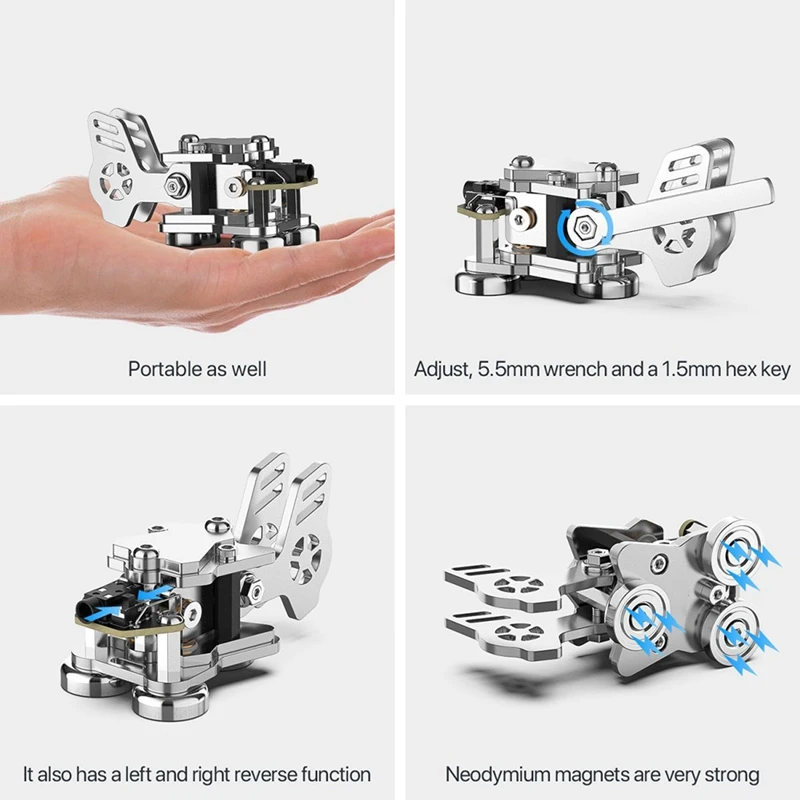 Portable as well

Adjust, 5.5mm wrench and a 1.5mm hex key

It also has a left and right reverse function

Neodymium magnets are very strong