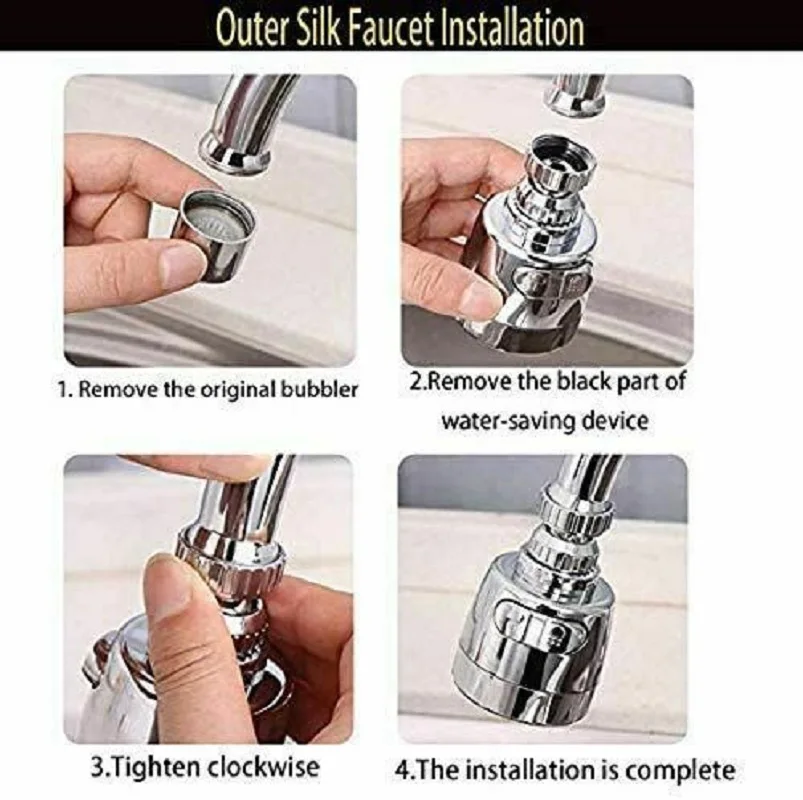 Outer Silk Faucet Installation

1. Remove the original bubbler

2.Remove the black part of water-saving device

3.Tighten clockwise

4.The installation is complete