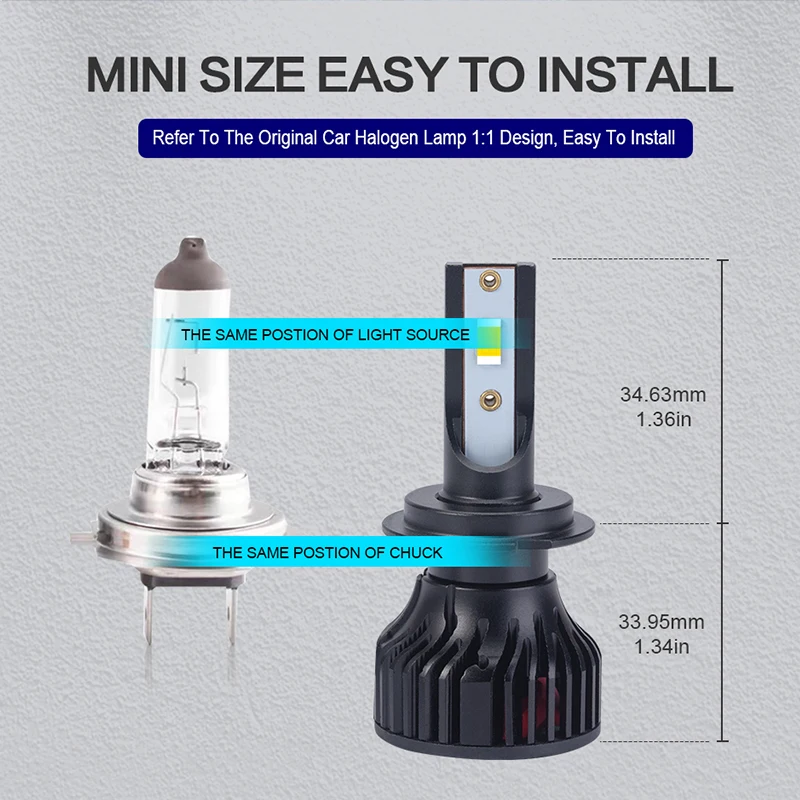 MINI SIZE EASY TO INSTALL

Refer To The Original Car Halogen Lamp 1:1 Design, Easy To Install

THE SAME POSTION OF LIGHT SOURCE

34.63mm
1.36in

THE SAME POSTION OF CHUCK

33.95mm
1.34in