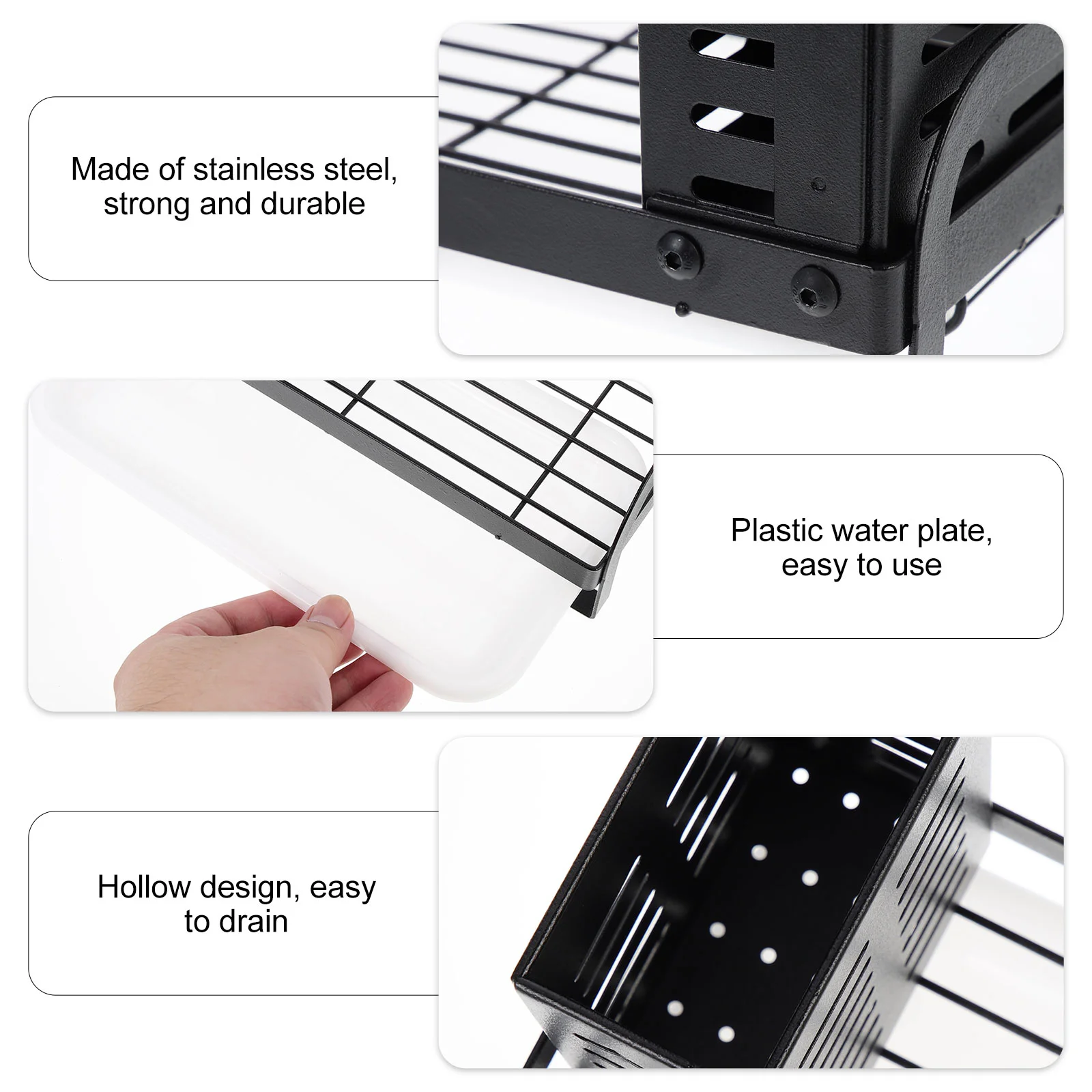 Made of stainless steel, strong and durable

Plastic water plate, easy to use

Hollow design, easy to drain