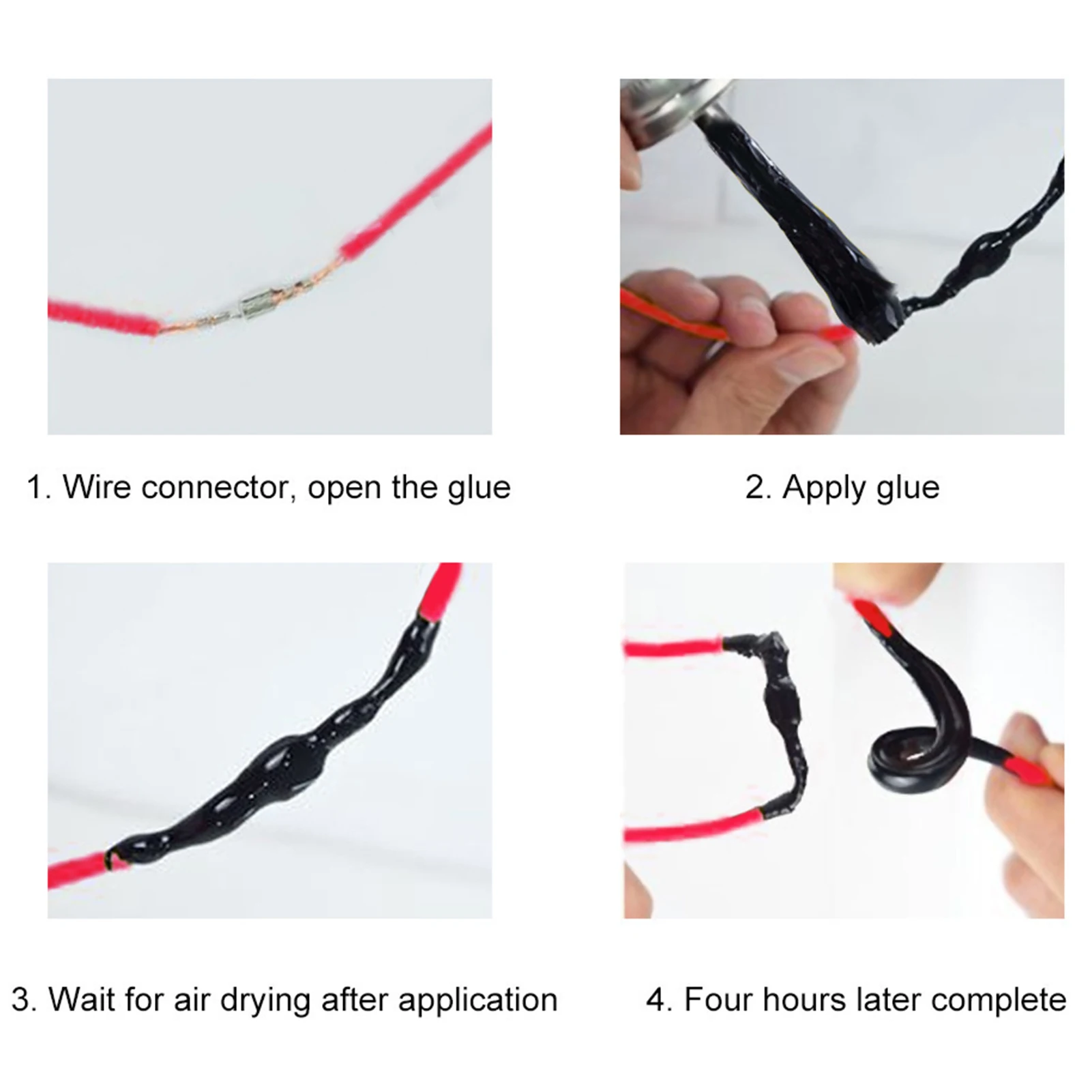 1. Wire connector, open the glue

2. Apply glue

3. Wait for air drying after application

4. Four hours later complete