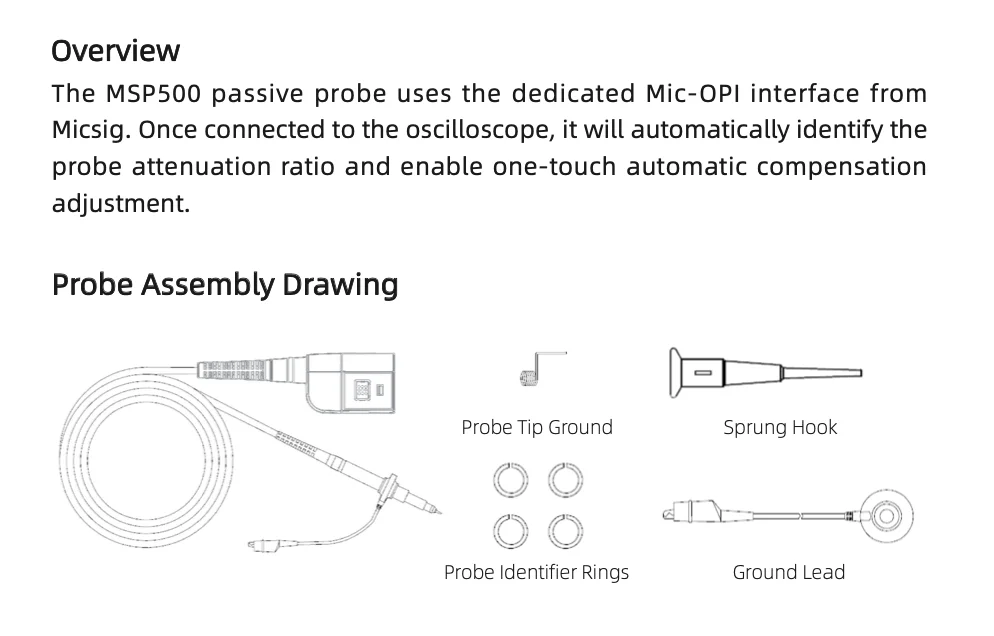 Overview

The MSP500 passive probe uses the dedicated Mic-OPI interface from Micsig. Once connected to the oscilloscope, it will automatically identify the probe attenuation ratio and enable one-touch automatic compensation adjustment.

Probe Assembly Drawing

Probe Tip Ground

Sprung Hook

Probe Identifier Rings

Ground Lead