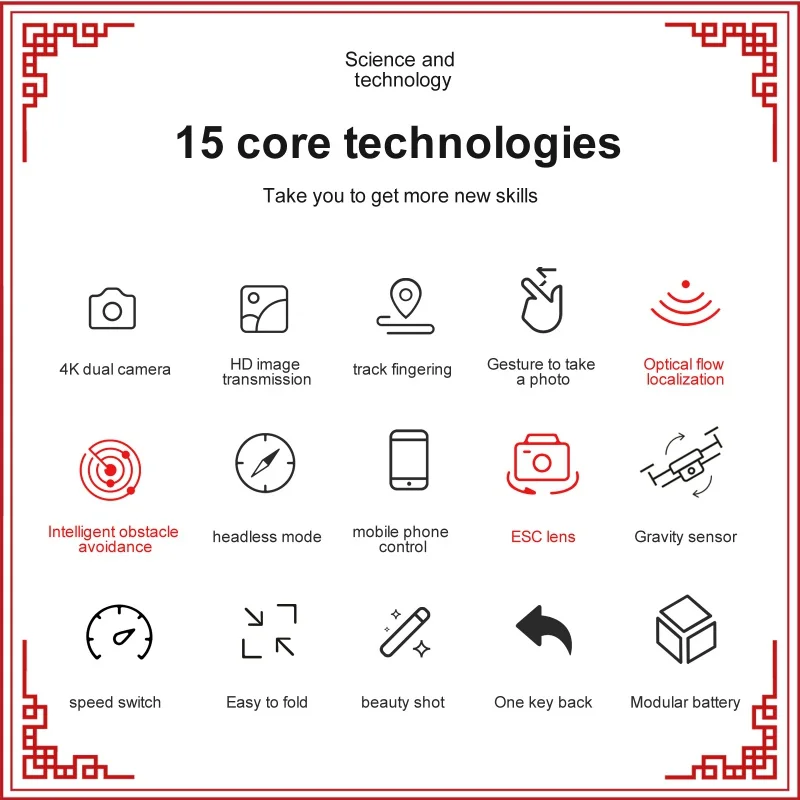 Science and technology

15 core technologies

Take you to get more new skills

4K dual camera

HD image transmission

track fingering

Gesture to take a photo

Optical flow localization

Intelligent obstacle avoidance

headless mode

mobile phone control

ESC lens

Gravity sensor

speed switch

Easy to fold

beauty shot

One key back

Modular battery