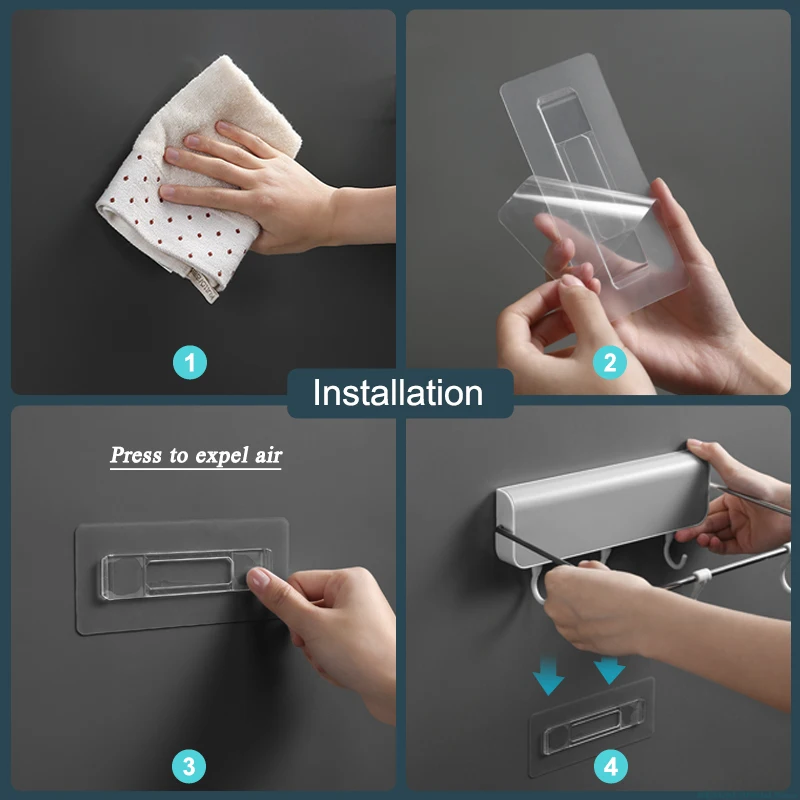 1

2

Installation

Press to expel air

3

4