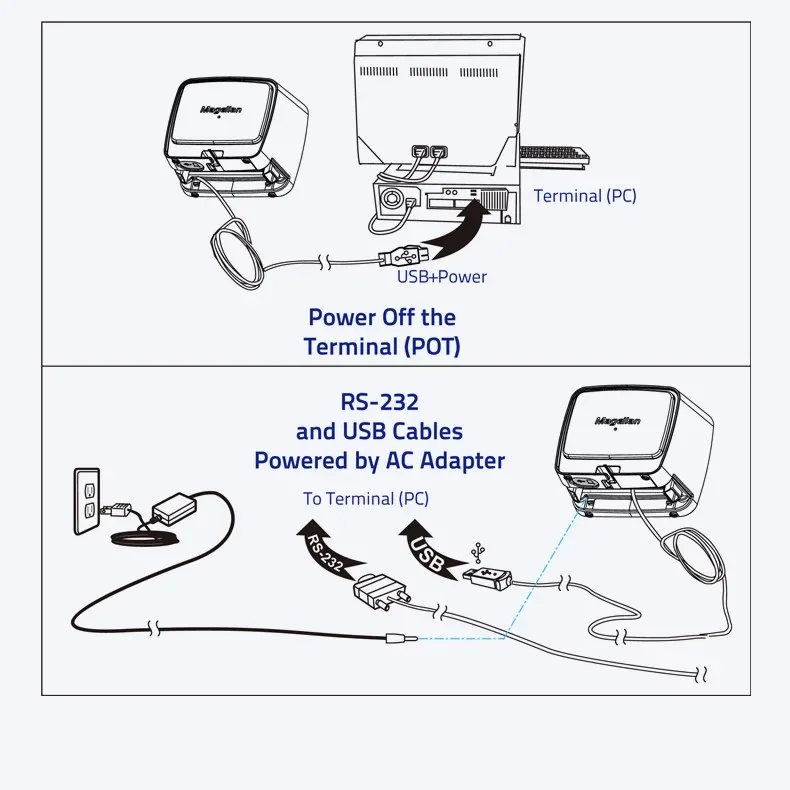 Magellan

Terminal (PC)

USB+Power

Power Off the Terminal (POT)

RS-232 and USB Cables Powered by AC Adapter

Magellan

To Terminal (PC)

RS-232

USB