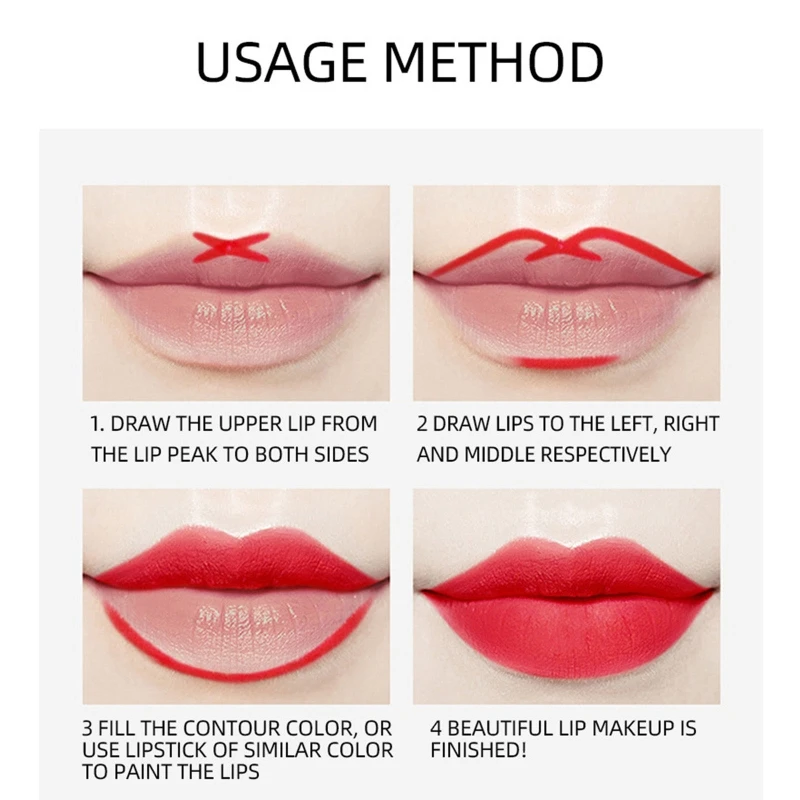 USAGE METHOD

1. DRAW THE UPPER LIP FROM THE LIP PEAK TO BOTH SIDES

2 DRAW LIPS TO THE LEFT, RIGHT AND MIDDLE RESPECTIVELY

3 FILL THE CONTOUR COLOR, OR USE LIPSTICK OF SIMILAR COLOR TO PAINT THE LIPS

4 BEAUTIFUL LIP MAKEUP IS FINISHED!