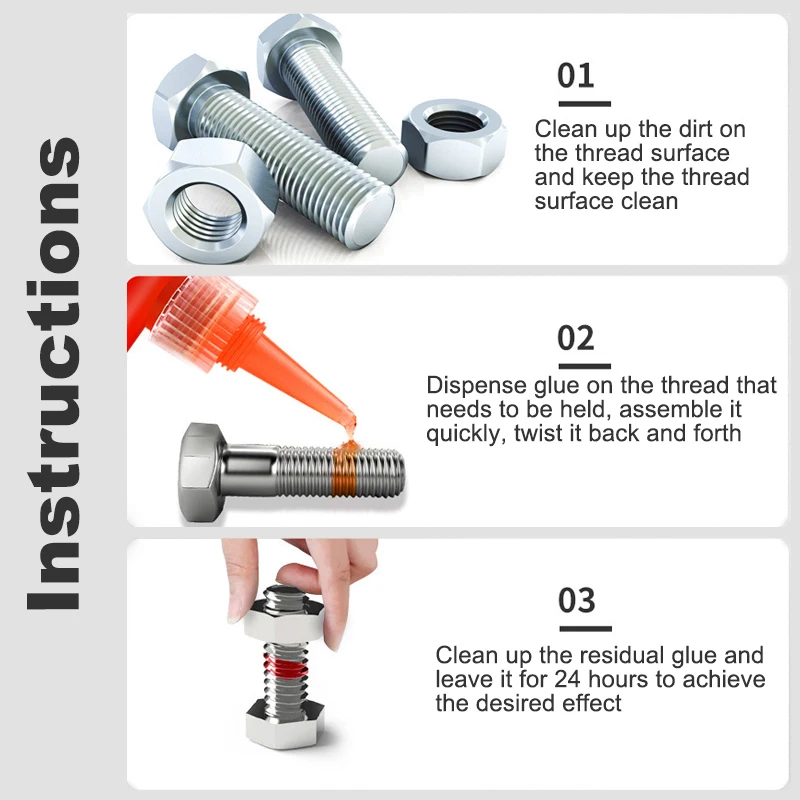 Instructions

01

Clean up the dirt on the thread surface and keep the thread surface clean

02

Dispense glue on the thread that needs to be held, assemble it quickly, twist it back and forth

03

Clean up the residual glue and leave it for 24 hours to achieve the desired effect