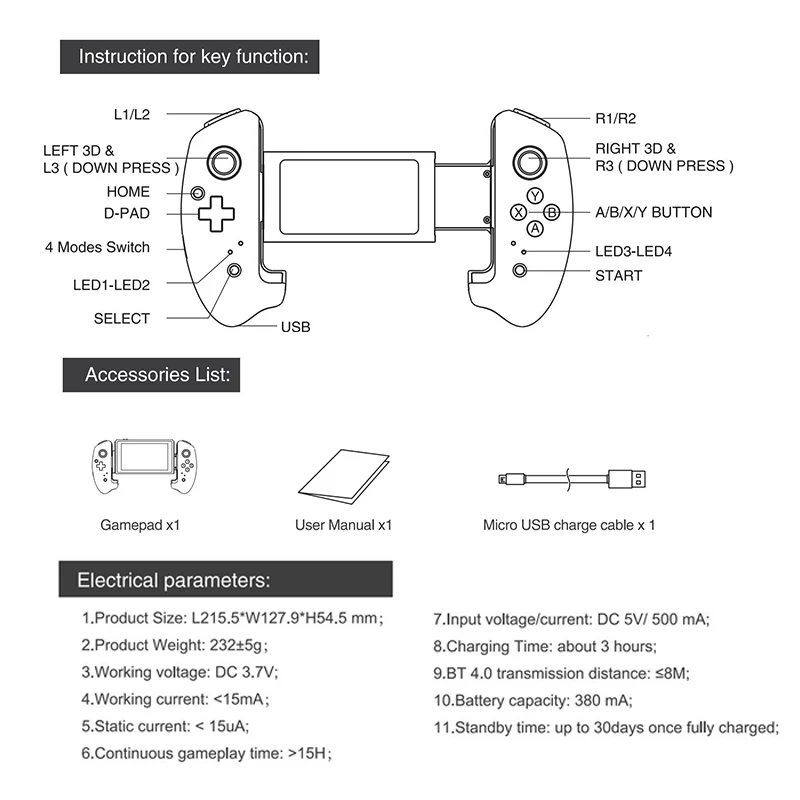 Instruction for key function:

L1/L2

LEFT 3D & L3 ( DOWN PRESS )

HOME

D-PAD

4 Modes Switch

LED1-LED2

SELECT

USB

R1/R2

RIGHT 3D & R3 ( DOWN PRESS )

Y

X

B

A

A/B/X/Y BUTTON

LED3-LED4

START

Accessories List:

Gamepad x1

User Manual x1

Micro USB charge cable x 1

Electrical parameters:

1.Product Size: L215.5*W127.9*H54.5 mm;

2.Product Weight: 232±5g;

3.Working voltage: DC 3.7V;

4.Working current: <15mA;

5.Static current: < 15uA;

6.Continuous gameplay time: >15H;

7.Input voltage/current: DC 5V/ 500 mA;

8.Charging Time: about 3 hours;

9.BT 4.0 transmission distance: ≤8M;

10.Battery capacity: 380 mA;

11.Standby time: up to 30days once fully charged;