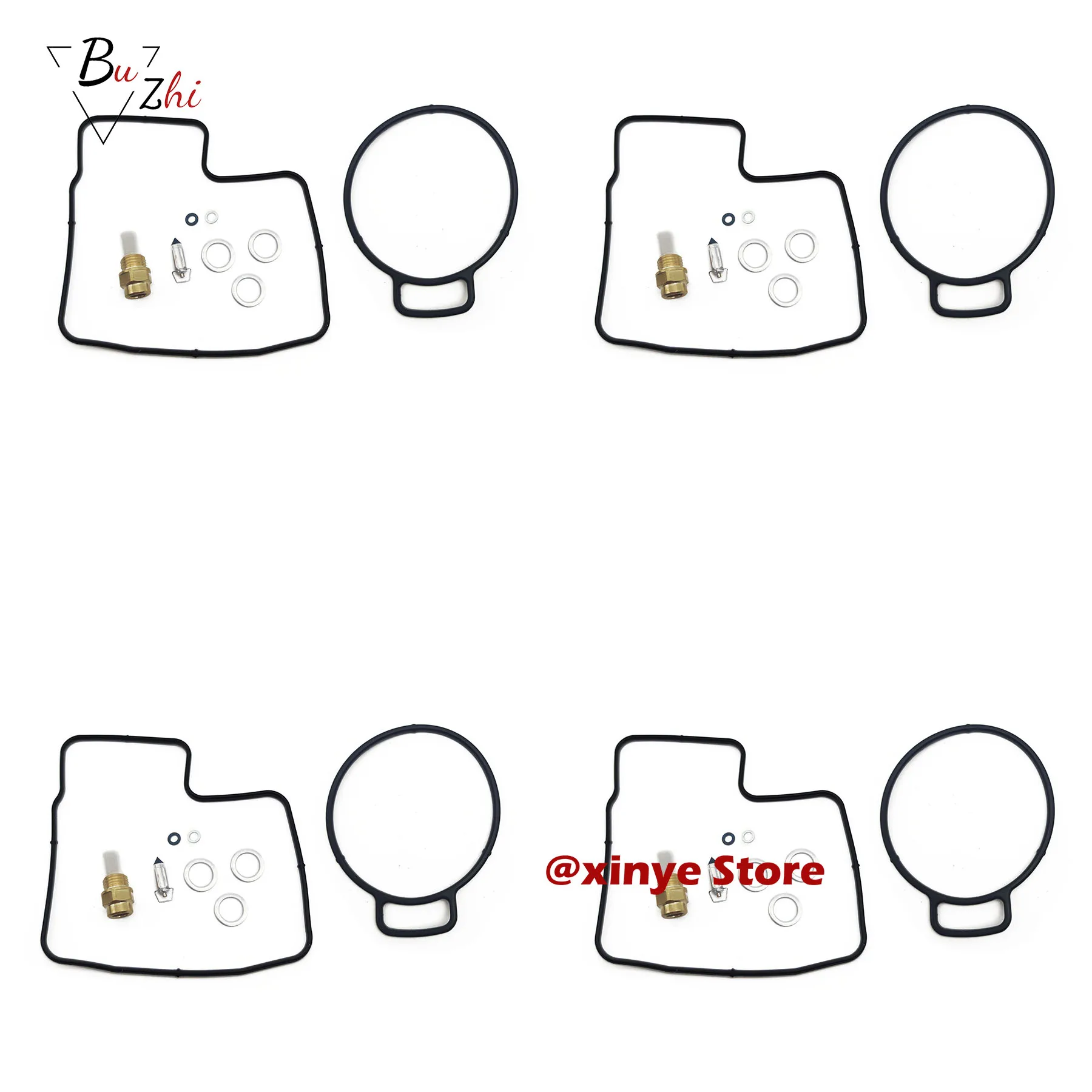 Bu Zhi

@xinye Store