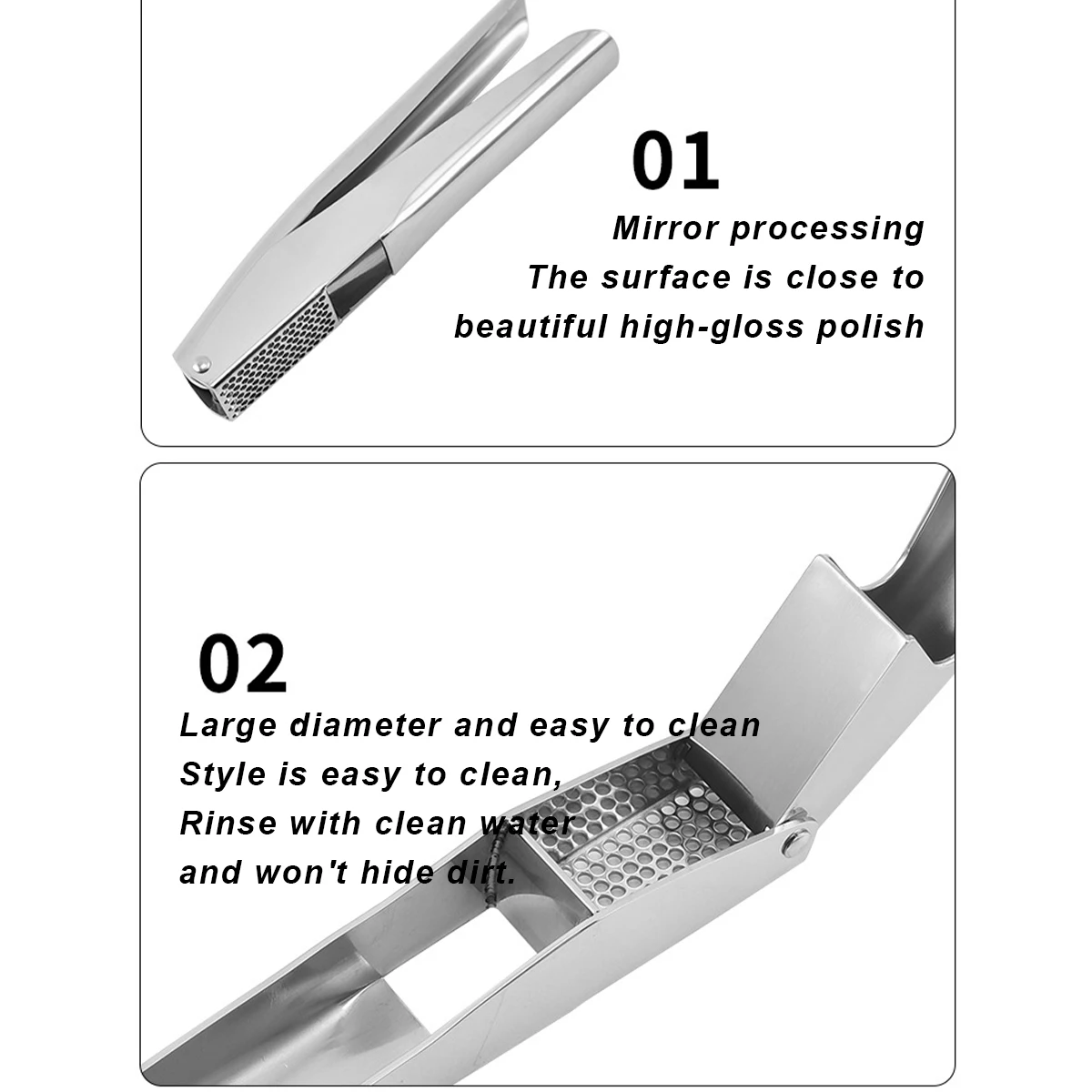 01

Mirror processing
The surface is close to
beautiful high-gloss polish

02

Large diameter and easy to clean
Style is easy to clean,
Rinse with clean water
and won't hide dirt.