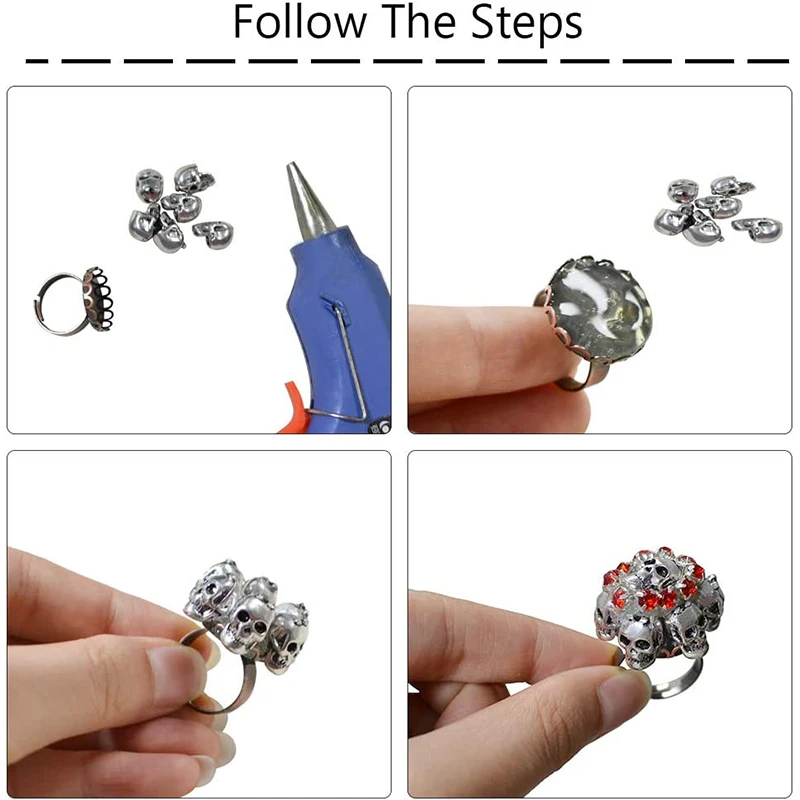 Follow The Steps