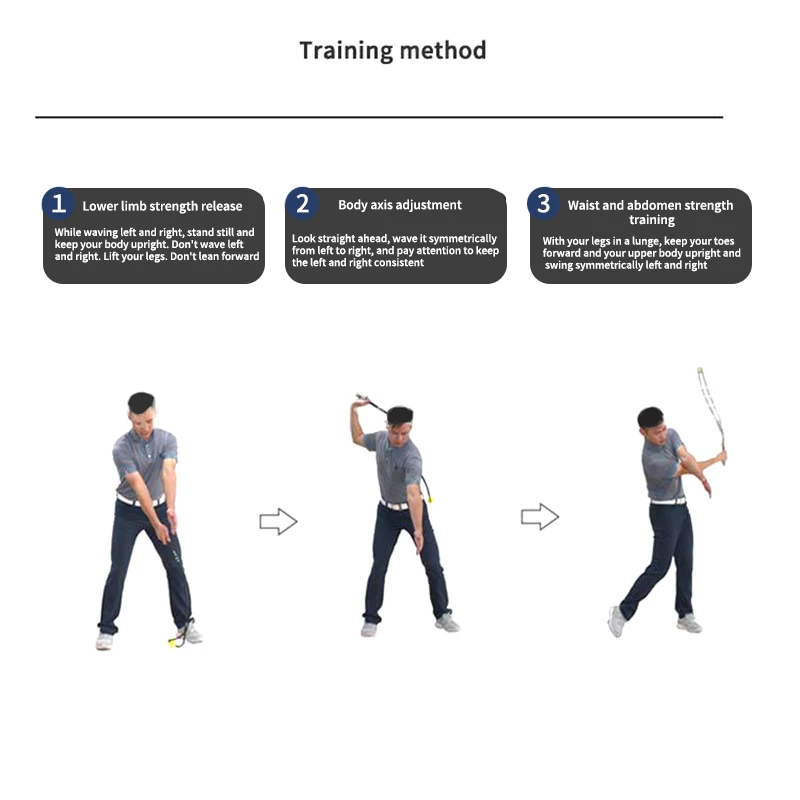 Training method

1 Lower limb strength release

While waving left and right, stand still and keep your body upright. Don't wave left and right. Lift your legs. Don't lean forward

2 Body axis adjustment

Look straight ahead, wave it symmetrically from left to right, and pay attention to keep the left and right consistent

3 Waist and abdomen strength training

With your legs in a lunge, keep your toes forward and your upper body upright and swing symmetrically left and right