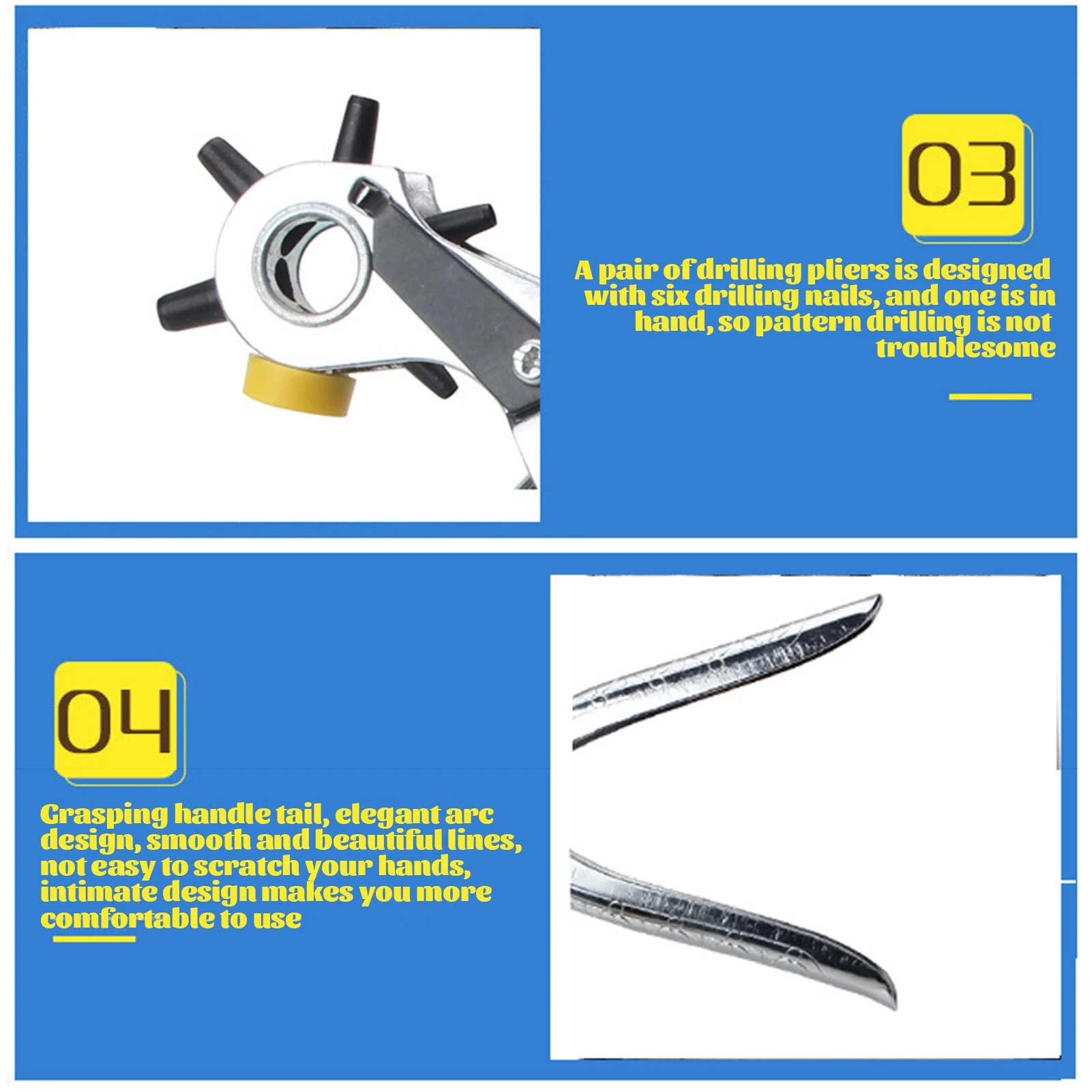 03

A pair of drilling pliers is designed with six drilling nails, and one is in hand, so pattern drilling is not troublesome

04

Grasping handle tail, elegant arc design, smooth and beautiful lines, not easy to scratch your hands, intimate design makes you more comfortable to use