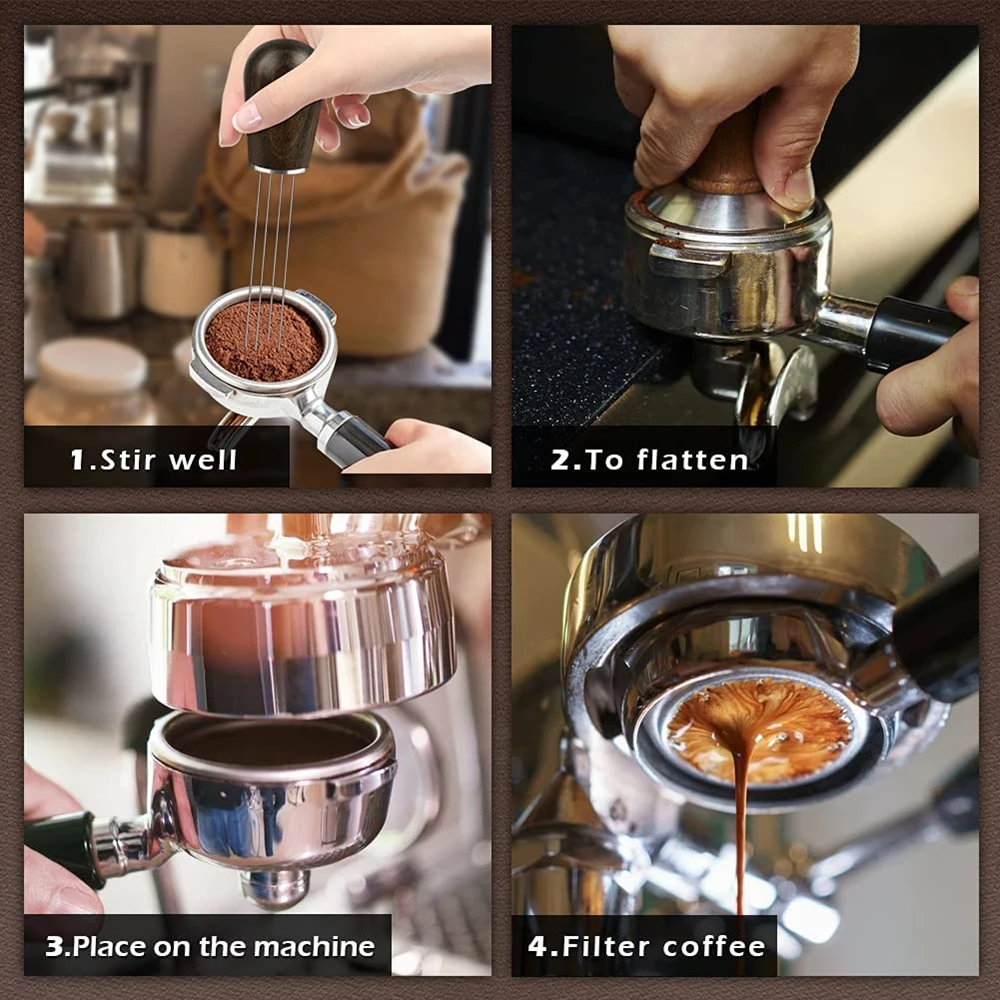 1.Stir well

2.To flatten

3.Place on the machine

4.Filter coffee