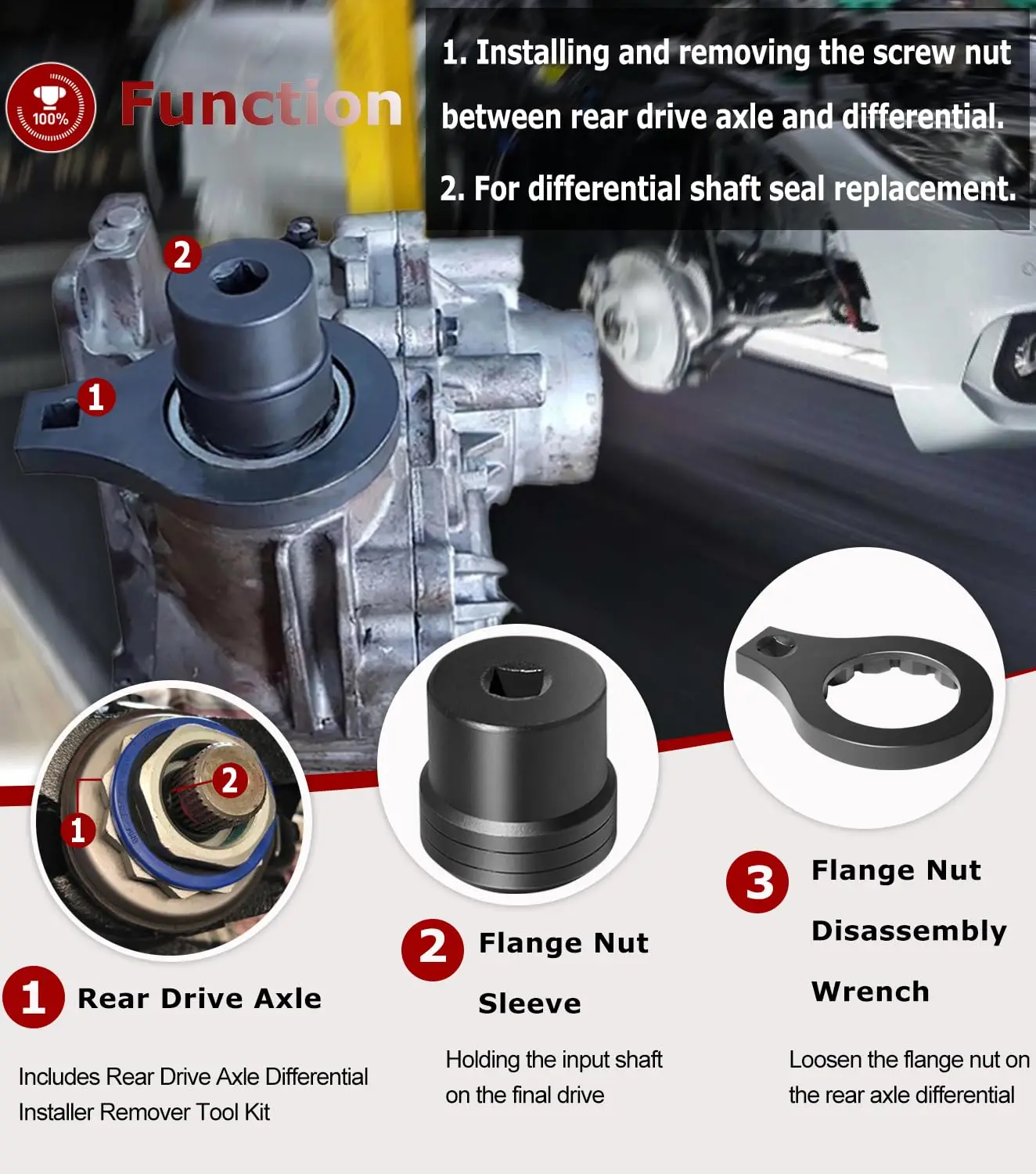 100%

Function

1. Installing and removing the screw nut between rear drive axle and differential.

2. For differential shaft seal replacement.

2

1

2

1

1 Rear Drive Axle

Includes Rear Drive Axle Differential Installer Remover Tool Kit

2 Flange Nut Sleeve

Holding the input shaft on the final drive

3 Flange Nut Disassembly Wrench

Loosen the flange nut on the rear axle differential