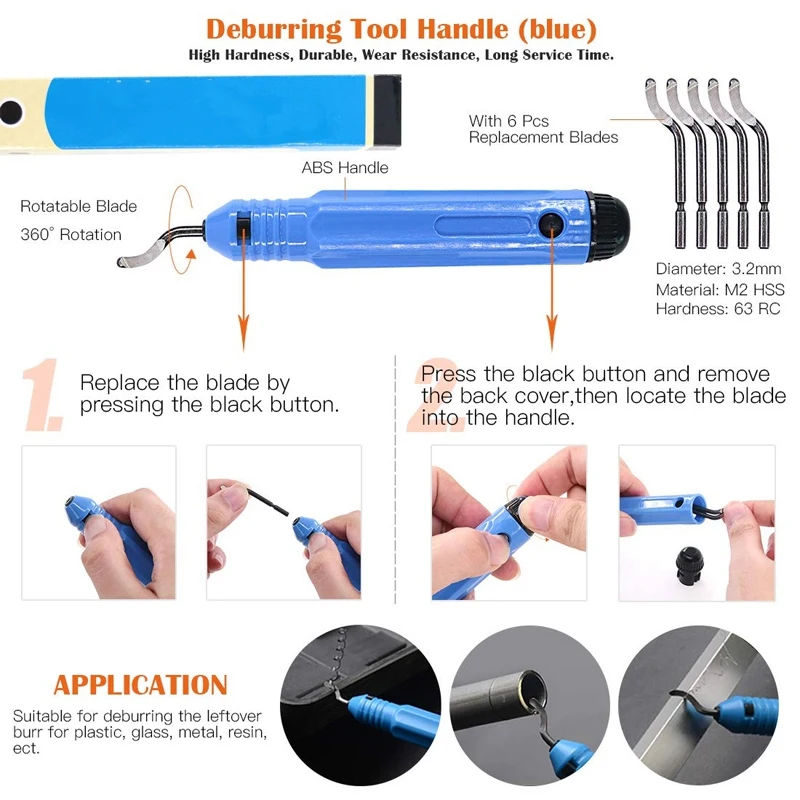 Deburring Tool Handle (blue)

High Hardness, Durable, Wear Resistance, Long Service Time.

With 6 Pcs Replacement Blades

ABS Handle

Rotatable Blade

360° Rotation

Diameter: 3.2mm
Material: M2 HSS
Hardness: 63 RC

1. Replace the blade by pressing the black button.

2. Press the black button and remove the back cover,then locate the blade into the handle.

APPLICATION

Suitable for deburring the leftover burr for plastic, glass, metal, resin, ect.