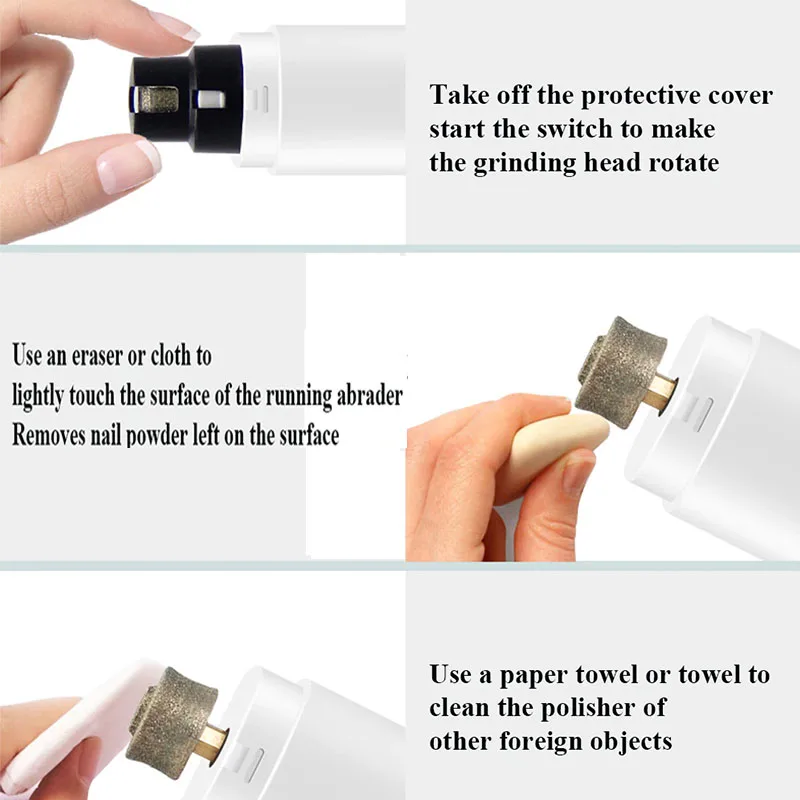 Take off the protective cover
start the switch to make
the grinding head rotate

Use an eraser or cloth to
lightly touch the surface of the running abrader
Removes nail powder left on the surface

Use a paper towel or towel to
clean the polisher of
other foreign objects