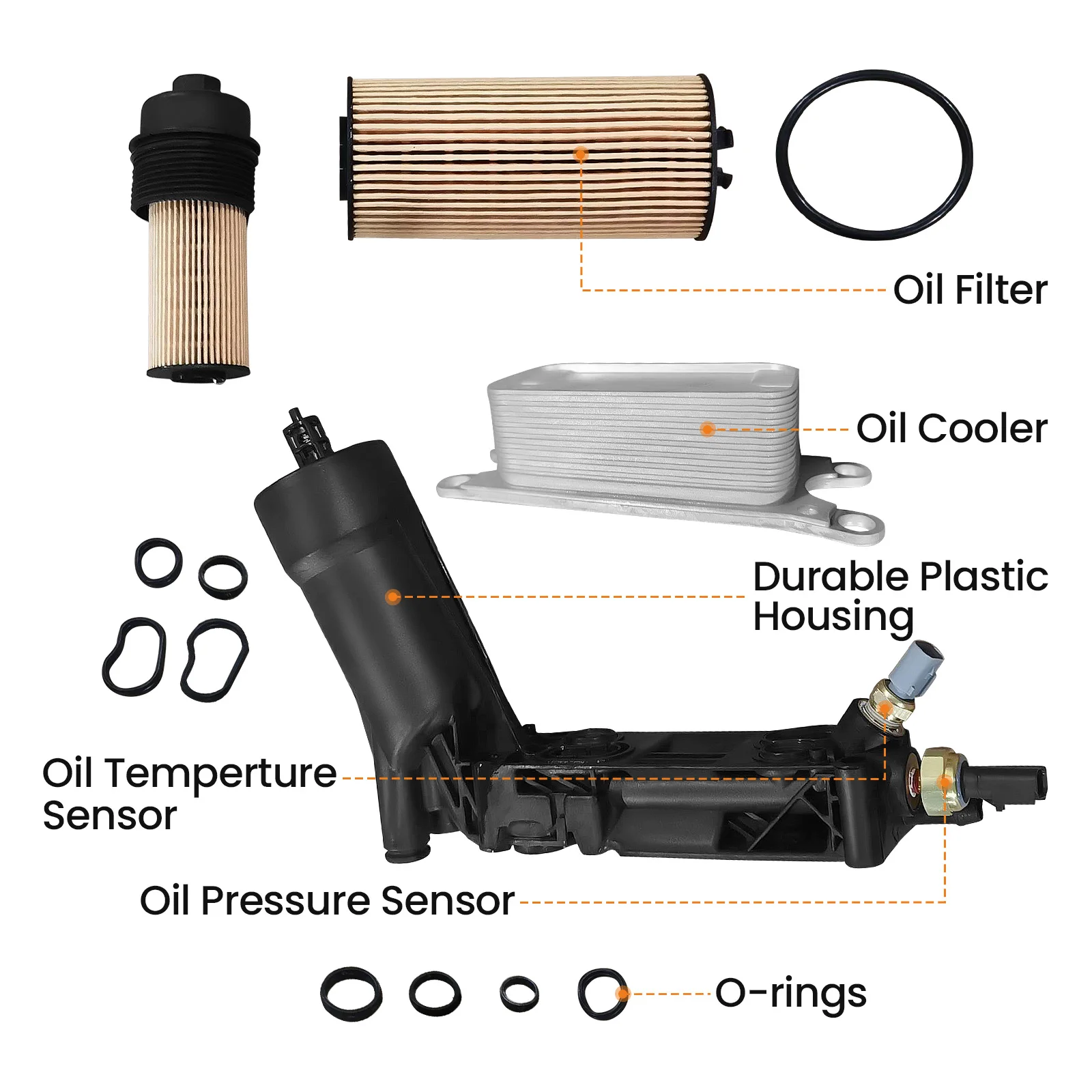 Oil Filter

Oil Cooler

Durable Plastic Housing

Oil Temperture Sensor

Oil Pressure Sensor

O-rings