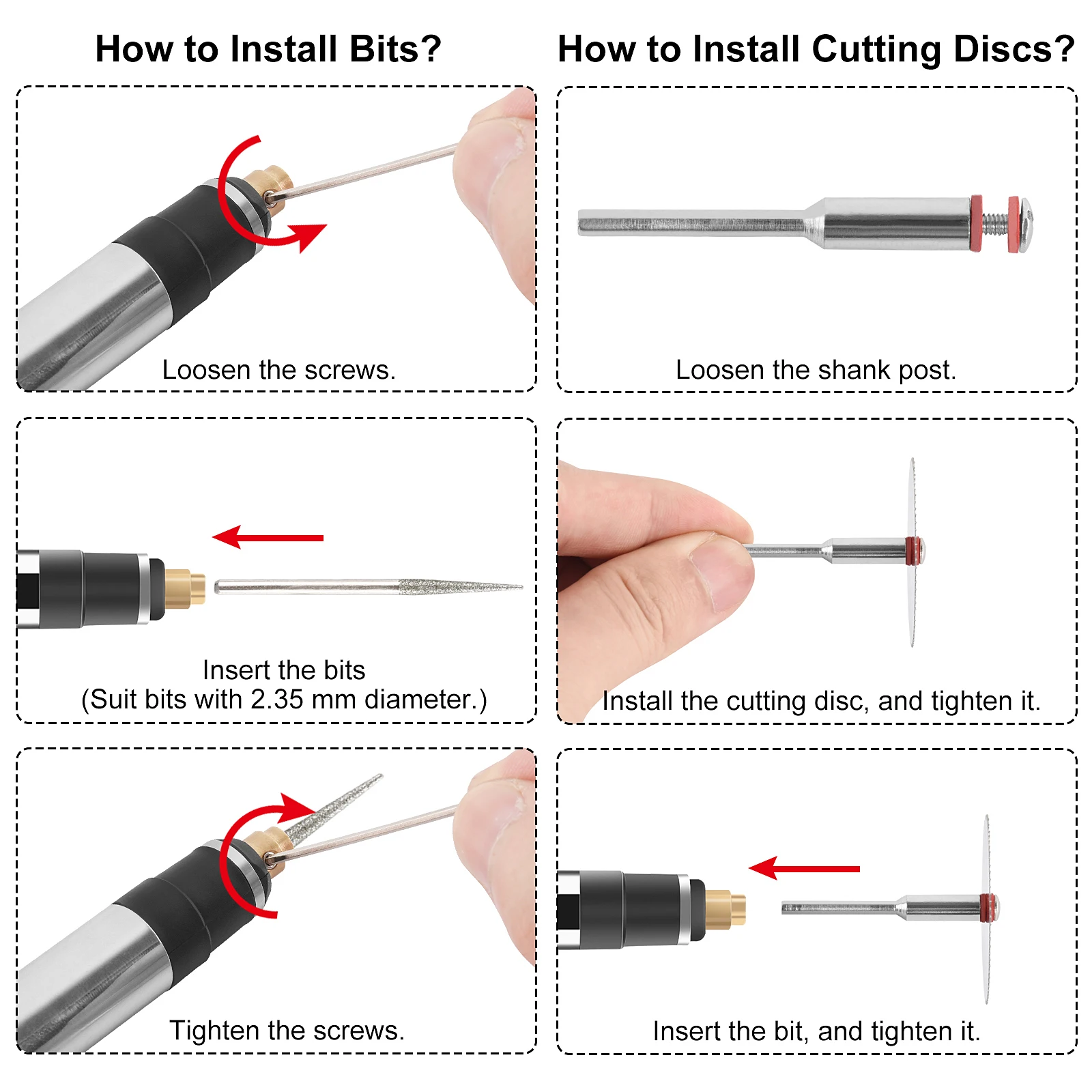 How to Install Bits?

Loosen the screws.

Insert the bits
(Suit bits with 2.35 mm diameter.)

Tighten the screws.

How to Install Cutting Discs?

Loosen the shank post.

Install the cutting disc, and tighten it.

Insert the bit, and tighten it.