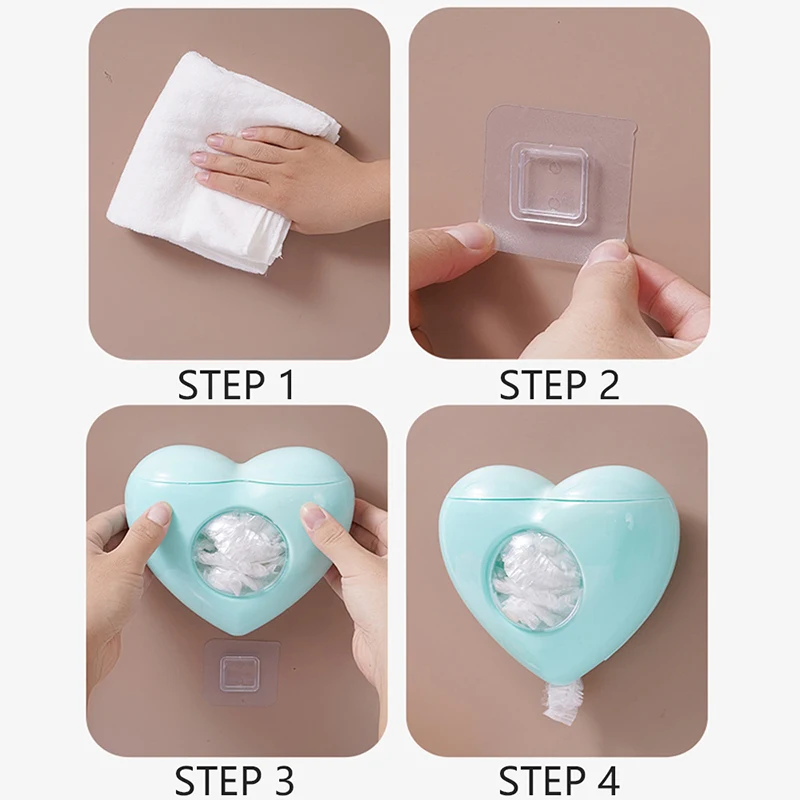 STEP 1

STEP 2

STEP 3

STEP 4