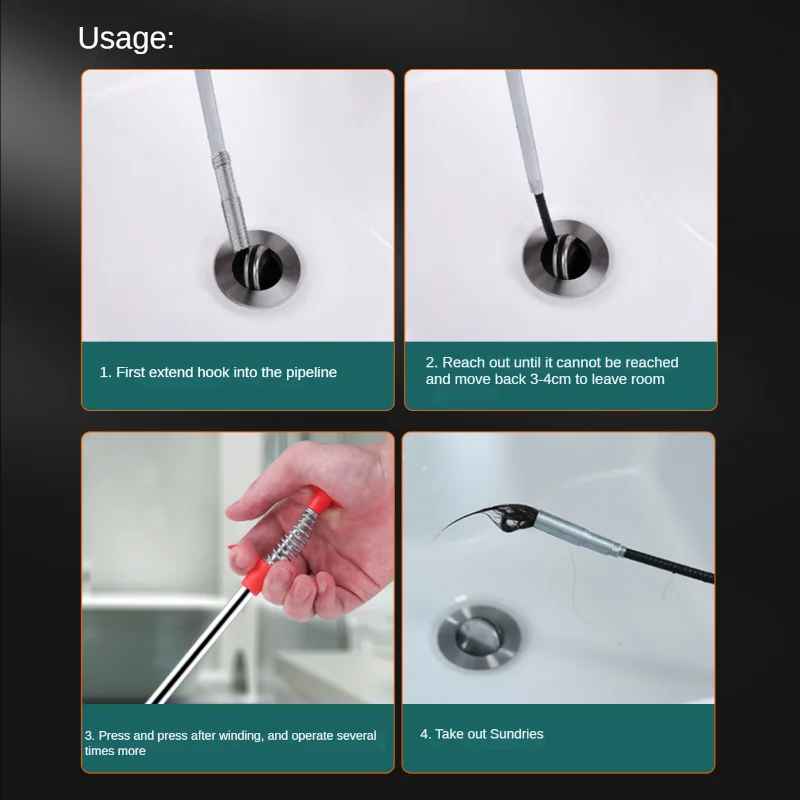 Usage:

1. First extend hook into the pipeline

2. Reach out until it cannot be reached and move back 3-4cm to leave room

3. Press and press after winding, and operate several times more

4. Take out Sundries