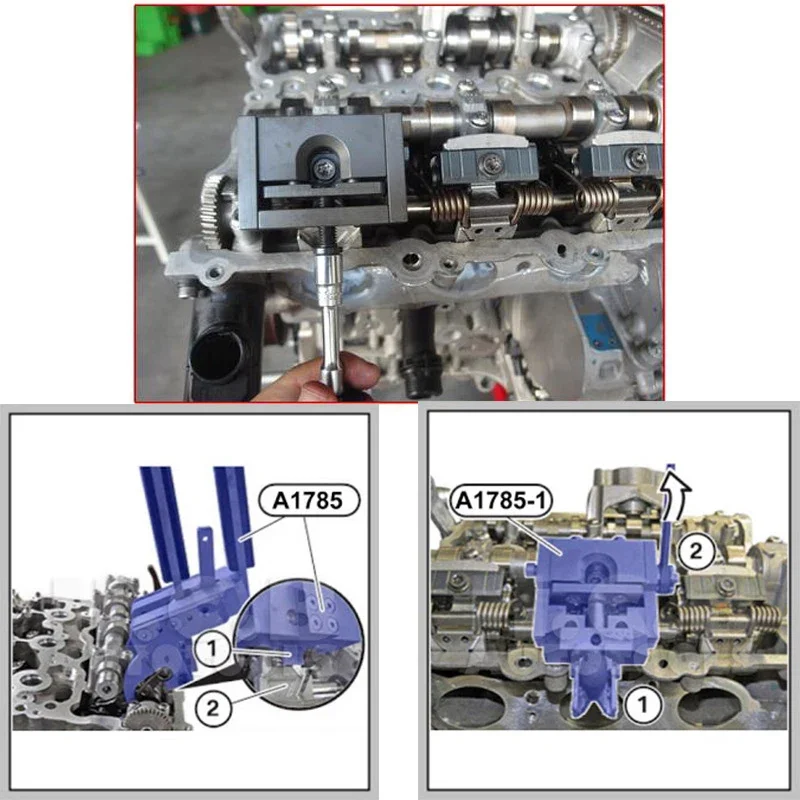 A1785

1

2

A1785-1

2

1