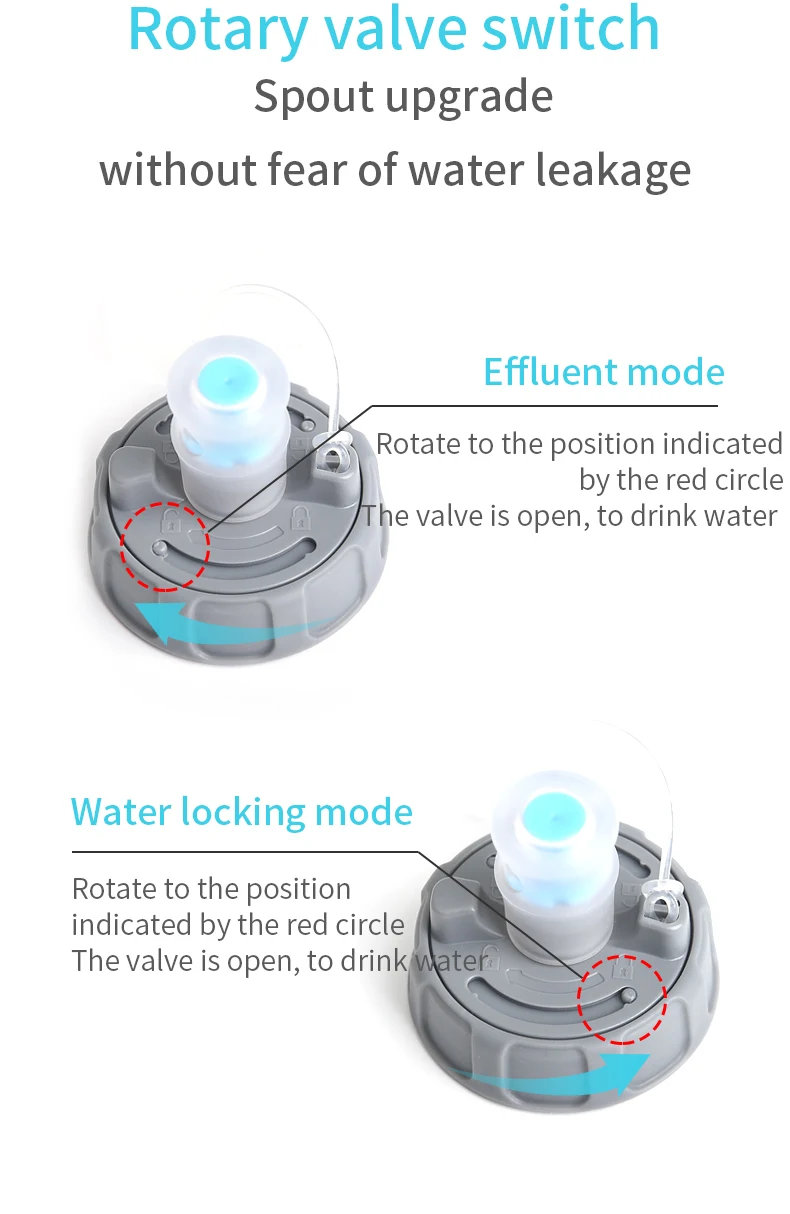 Rotary valve switch
Spout upgrade
without fear of water leakage

Effluent mode
Rotate to the position indicated by the red circle
The valve is open, to drink water

Water locking mode
Rotate to the position indicated by the red circle
The valve is open, to drink water