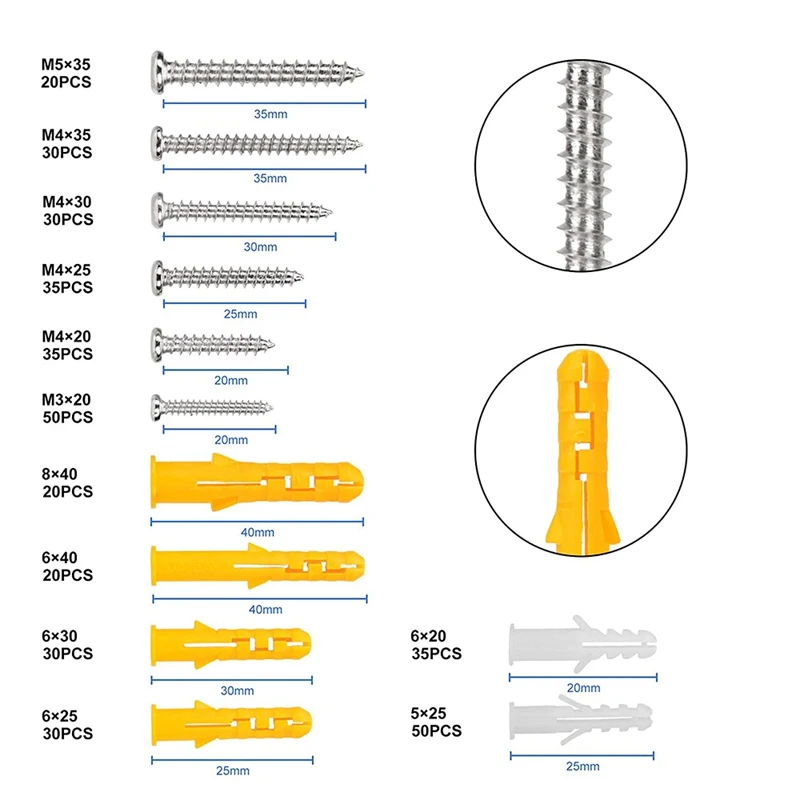 M5×35
20PCS

35mm

M4×35
30PCS

35mm

M4×30
30PCS

30mm

M4×25
35PCS

25mm

M4×20
35PCS

20mm

M3×20
50PCS

20mm

8×40
20PCS

40mm

6×40
20PCS

40mm

6×30
30PCS

30mm

6×25
30PCS

25mm

6×20
35PCS

20mm

5×25
50PCS

25mm