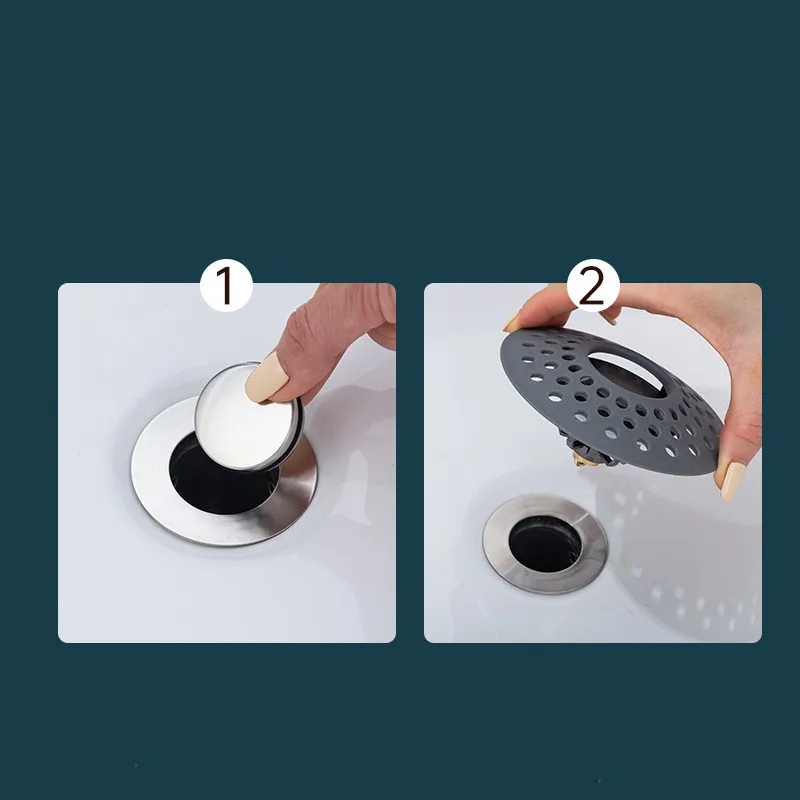 1

2