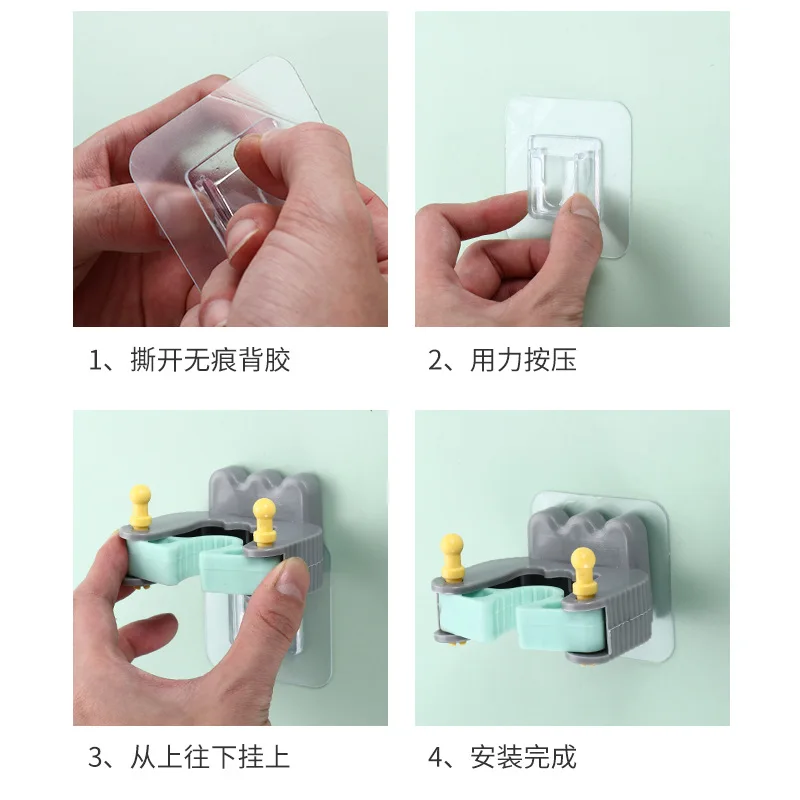 1、撕开无痕背胶

2、用力按压

3、从上往下挂上

4、安装完成