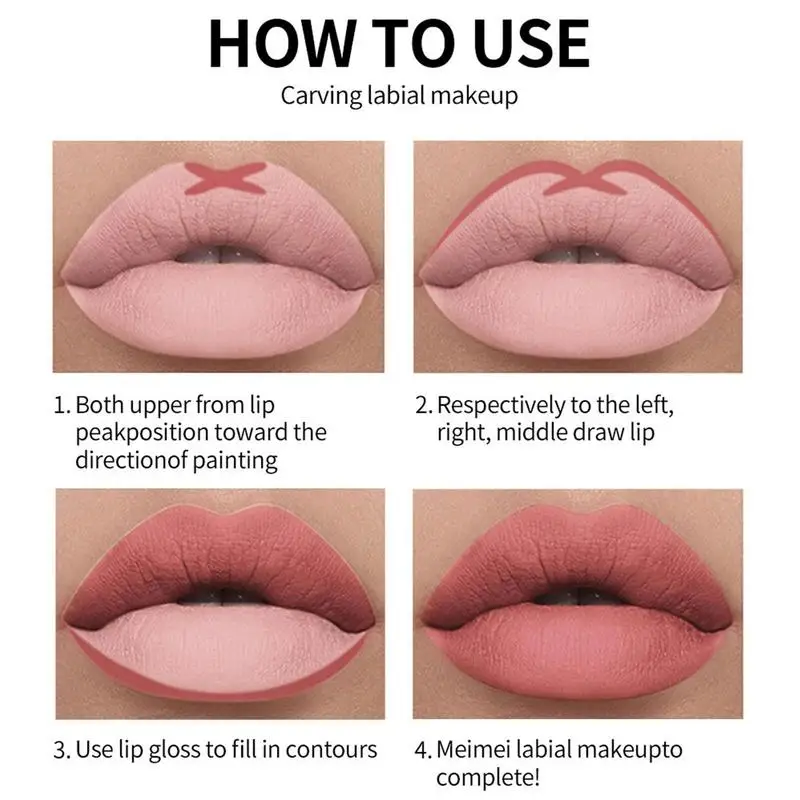 HOW TO USE

Carving labial makeup

1. Both upper from lip peakposition toward the directionof painting

2. Respectively to the left, right, middle draw lip

3. Use lip gloss to fill in contours

4. Meimei labial makeupto complete!