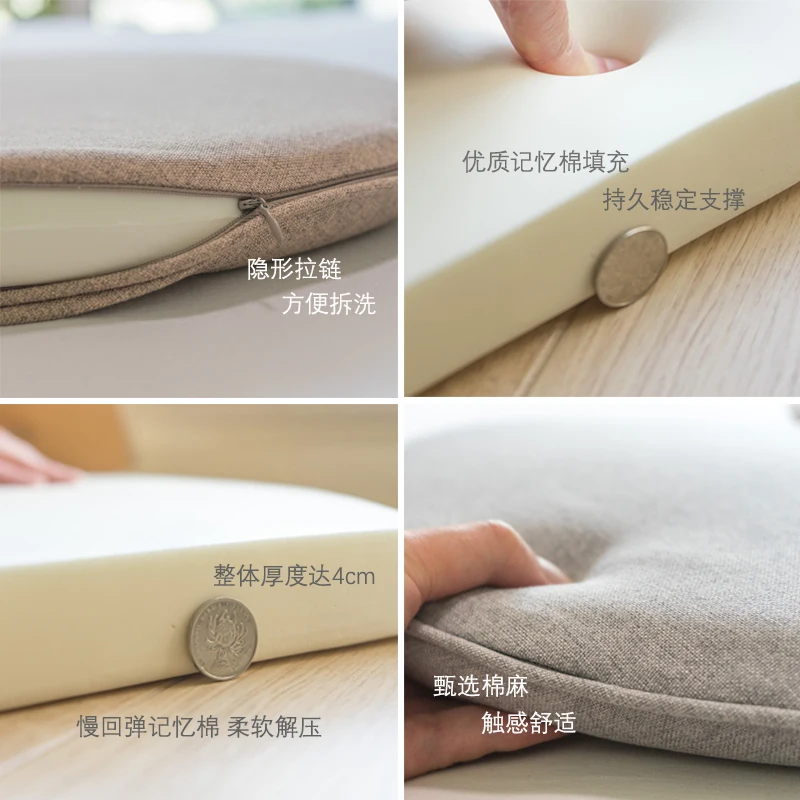 隐形拉链
方便拆洗

优质记忆棉填充
持久稳定支撑

整体厚度达4cm

慢回弹记忆棉 柔软解压

甄选棉麻
触感舒适