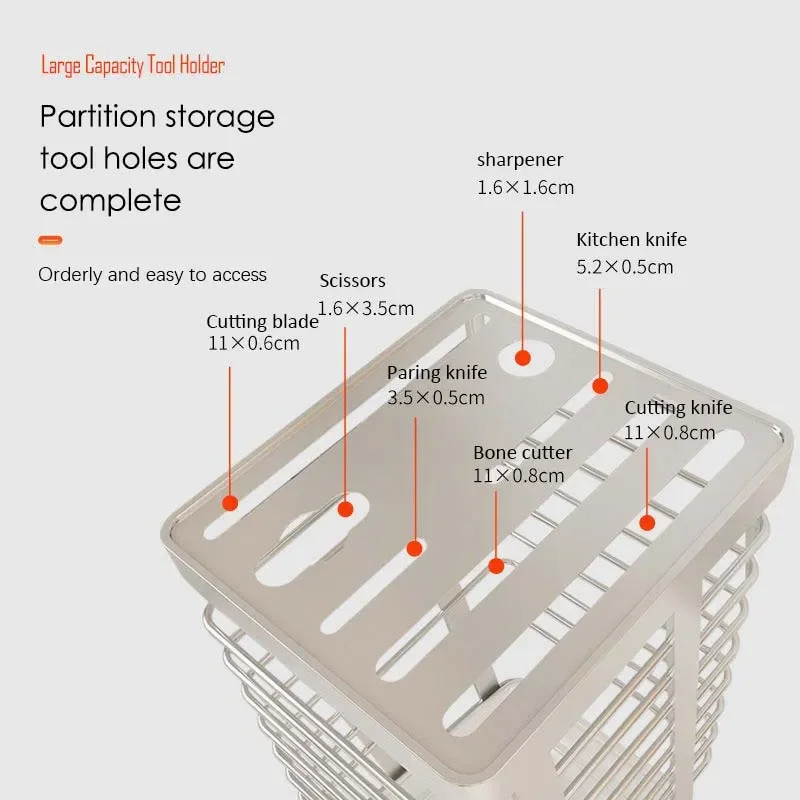 Large Capacity Tool Holder

Partition storage tool holes are complete

Orderly and easy to access

sharpener
1.6×1.6cm

Kitchen knife
5.2×0.5cm

Scissors
1.6×3.5cm

Cutting blade
11×0.6cm

Paring knife
3.5×0.5cm

Cutting knife
11×0.8cm

Bone cutter
11×0.8cm