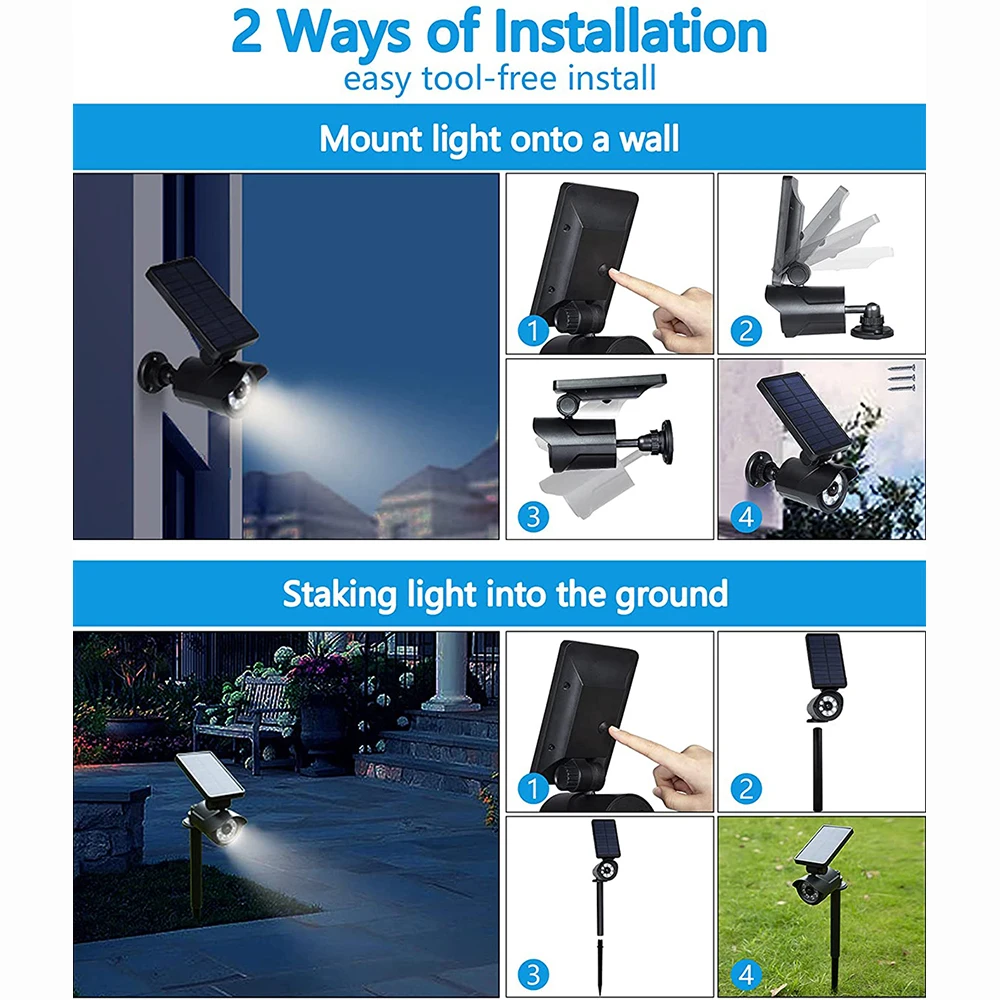 2 Ways of Installation
easy tool-free install

Mount light onto a wall

1
2
3
4

Staking light into the ground

1
2
3
4