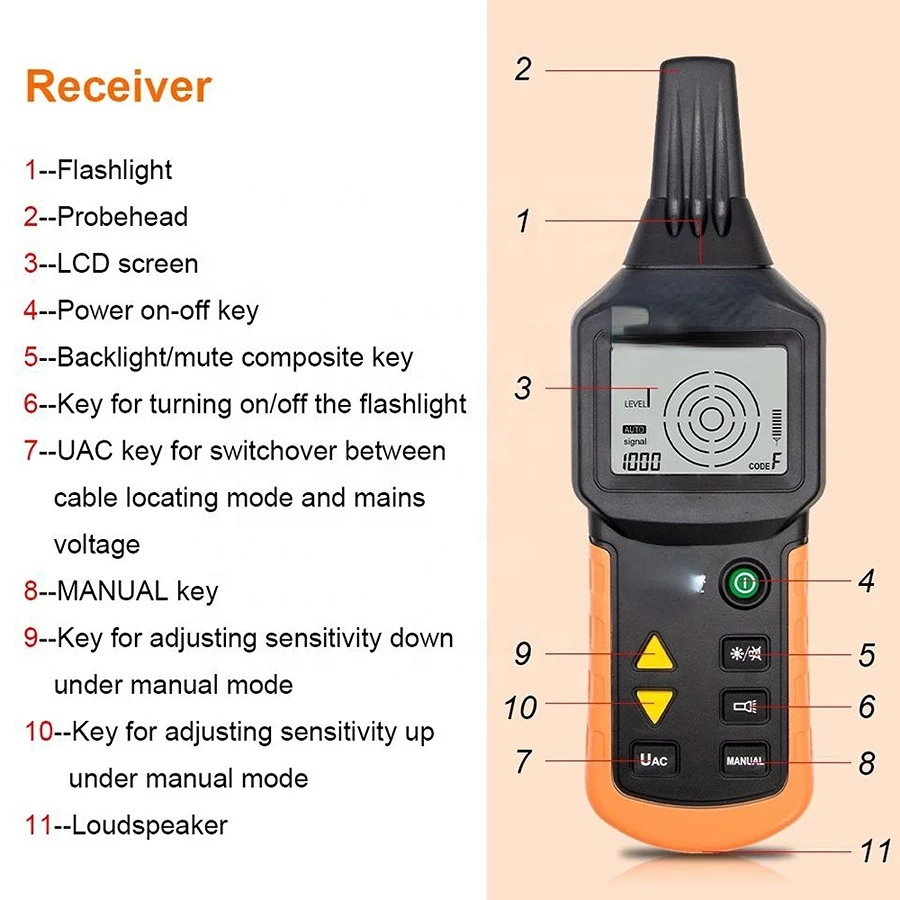 Receiver

1--Flashlight
2--Probehead
3--LCD screen
4--Power on-off key
5--Backlight/mute composite key
6--Key for turning on/off the flashlight
7--UAC key for switchover between cable locating mode and mains voltage
8--MANUAL key
9--Key for adjusting sensitivity down under manual mode
10--Key for adjusting sensitivity up under manual mode
11--Loudspeaker

2
1
3
LEVEL
AUTO
signal
1000
CODE F
4
9
5
10
6
7
UAC
MANUAL
8
11