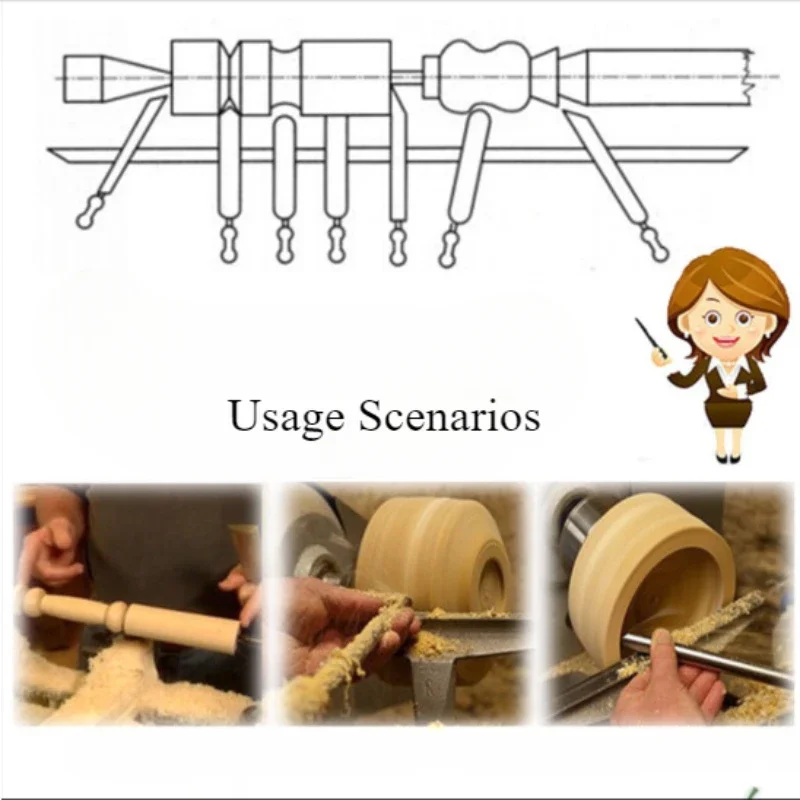 Usage Scenarios