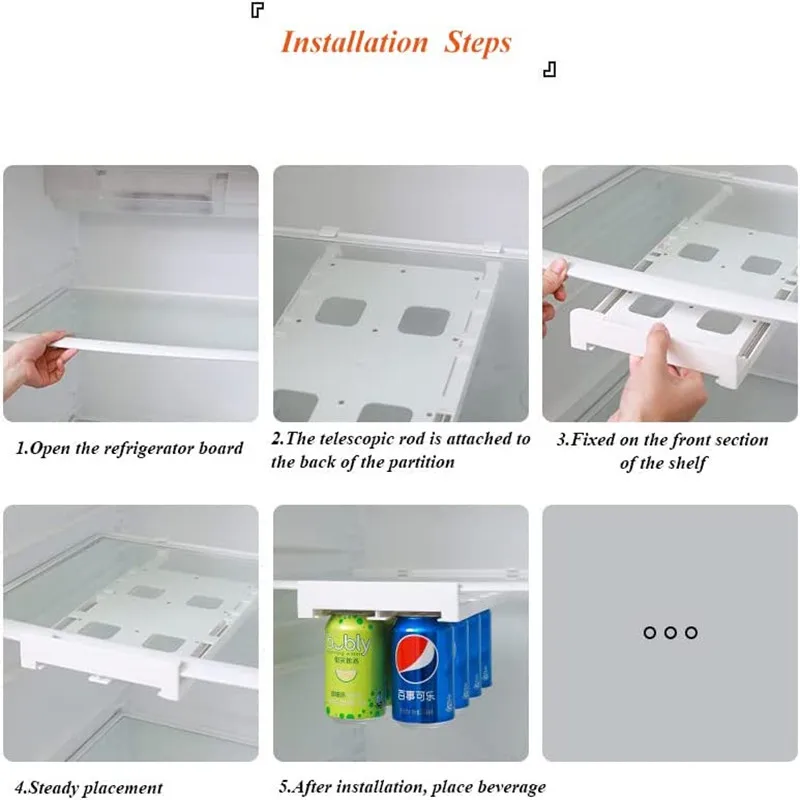 Installation Steps

1.Open the refrigerator board

2.The telescopic rod is attached to the back of the partition

3.Fixed on the front section of the shelf

bubly

百事可乐

4.Steady placement

5.After installation, place beverage