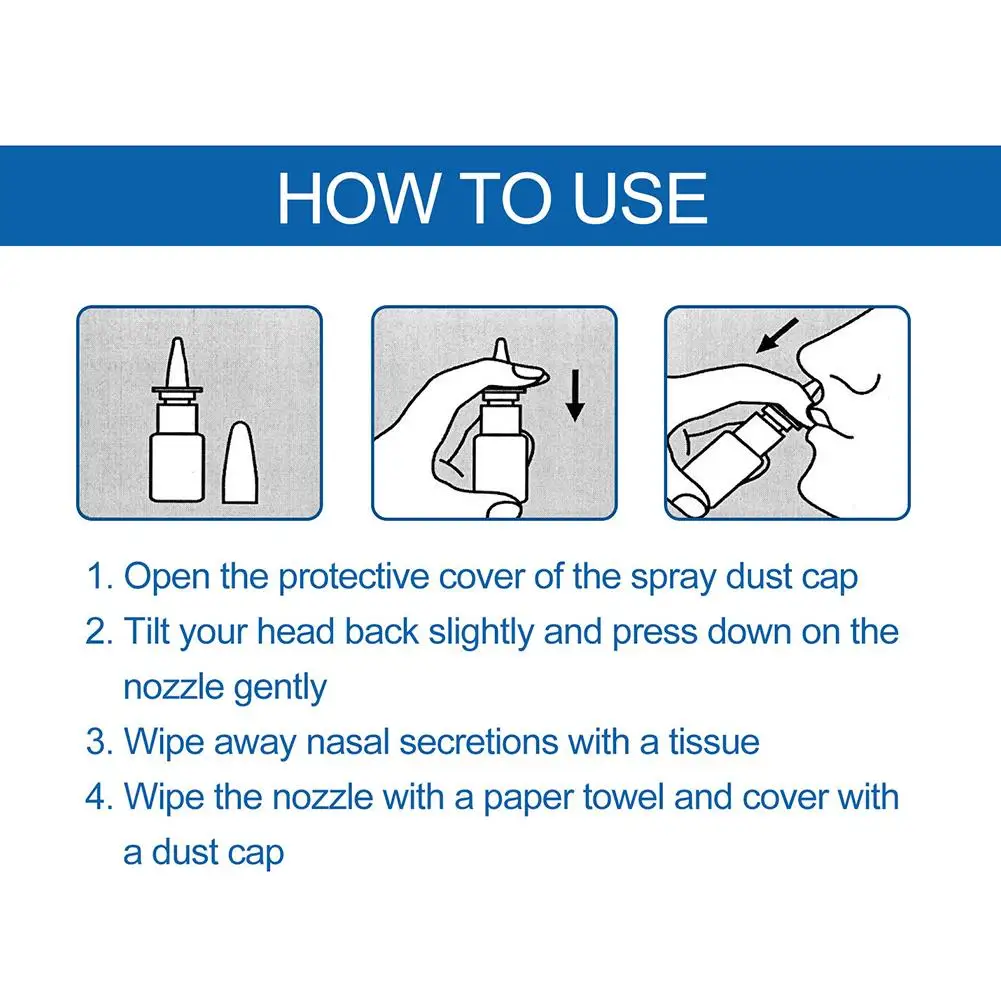 HOW TO USE

1. Open the protective cover of the spray dust cap
2. Tilt your head back slightly and press down on the nozzle gently
3. Wipe away nasal secretions with a tissue
4. Wipe the nozzle with a paper towel and cover with a dust cap