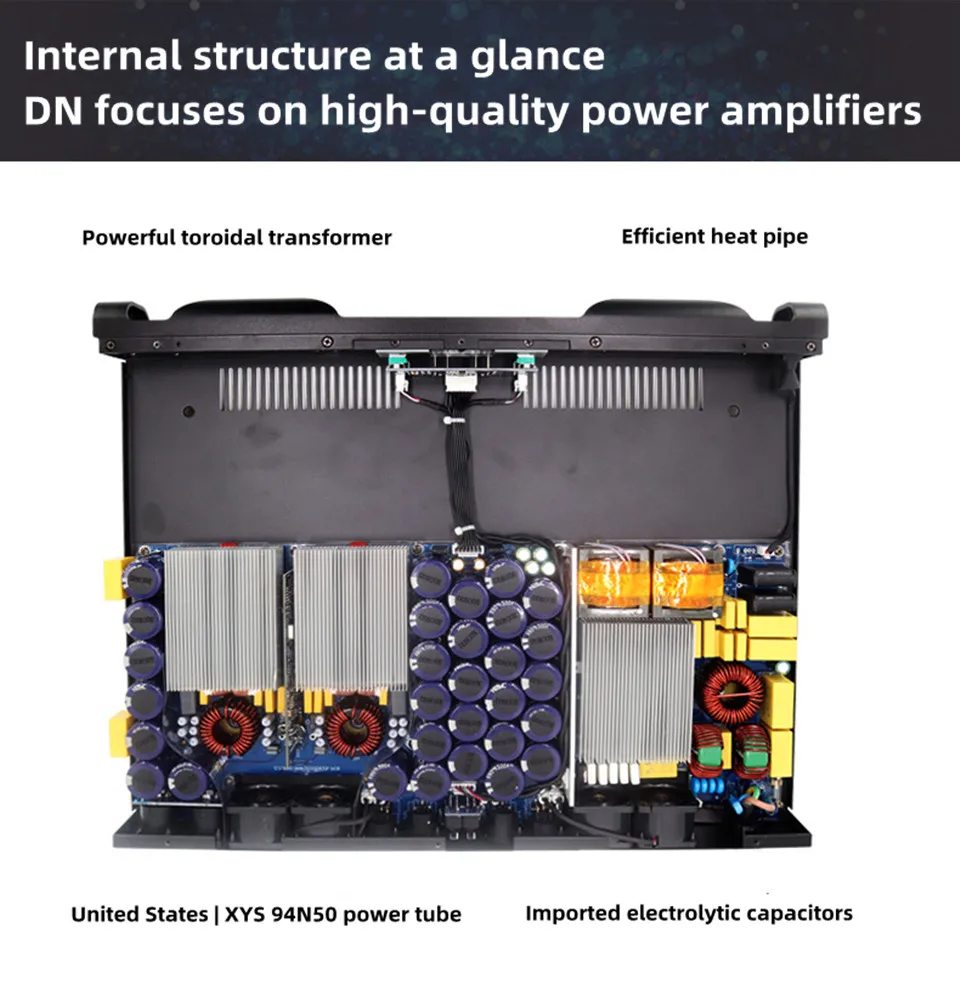 Internal structure at a glance
DN focuses on high-quality power amplifiers

Powerful toroidal transformer

Efficient heat pipe

United States | XYS 94N50 power tube

Imported electrolytic capacitors