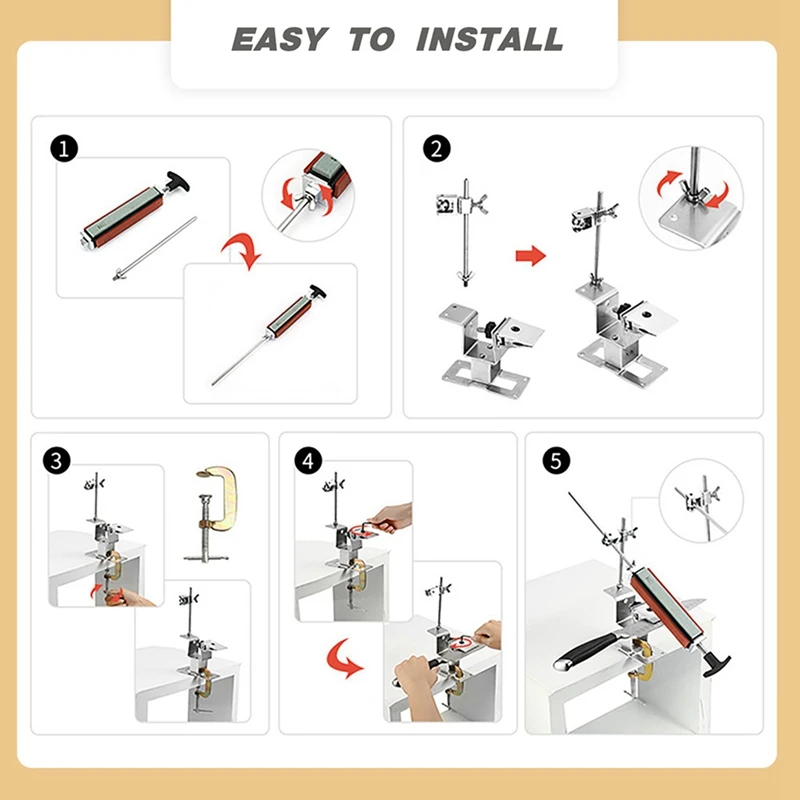 EASY TO INSTALL

1

2

3

4

5