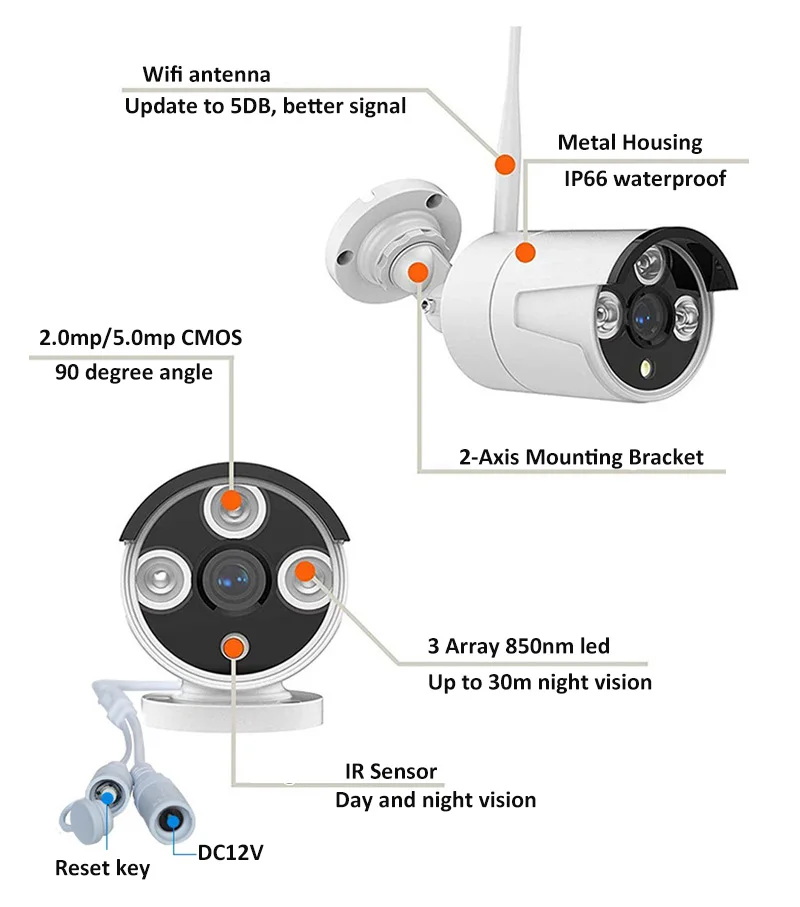 Wifi antenna
Update to 5DB, better signal

Metal Housing
IP66 waterproof

2.0mp/5.0mp CMOS
90 degree angle

2-Axis Mounting Bracket

3 Array 850nm led
Up to 30m night vision

IR Sensor
Day and night vision

Reset key

DC12V